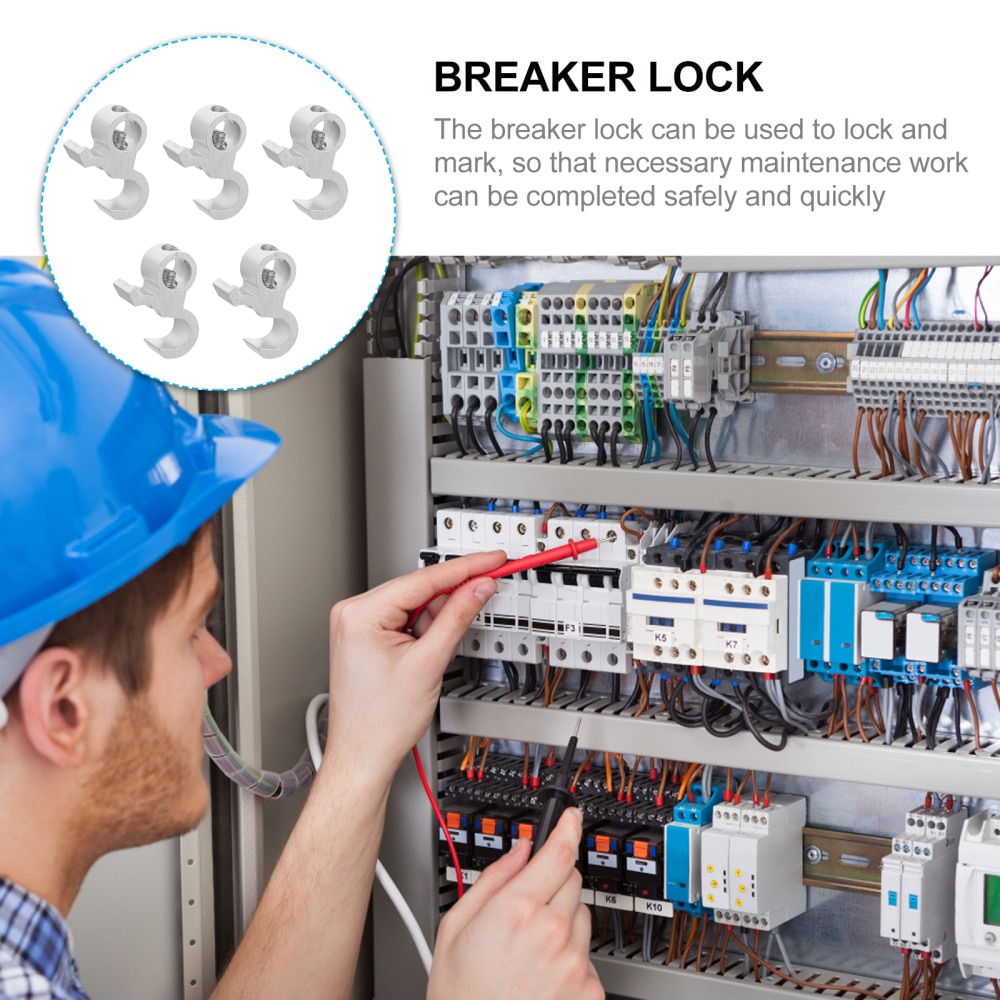 BREAKER LOCK

The breaker lock can be used to lock and mark, so that necessary maintenance work can be completed safely and quickly

F3

K5

K7

K6

K10