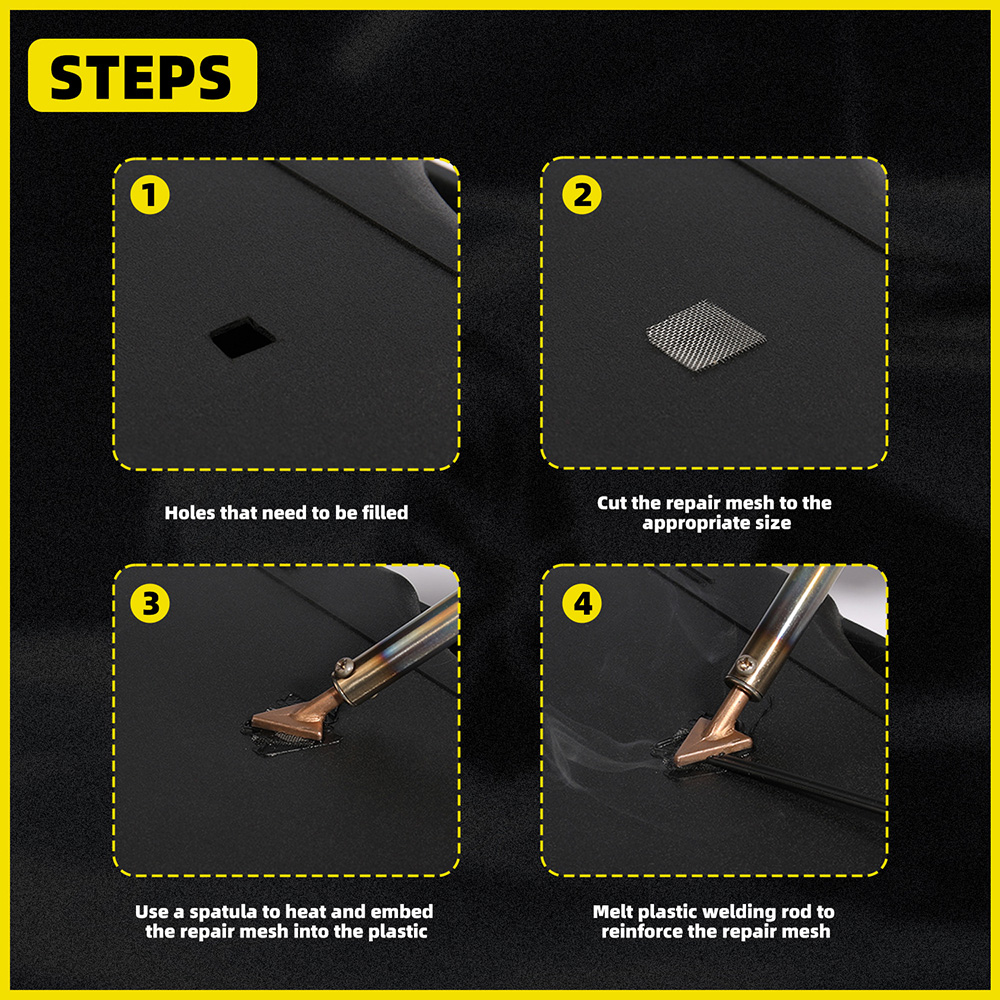 STEPS

1

Holes that need to be filled

2

Cut the repair mesh to the appropriate size

3

Use a spatula to heat and embed the repair mesh into the plastic

4

Melt plastic welding rod to reinforce the repair mesh