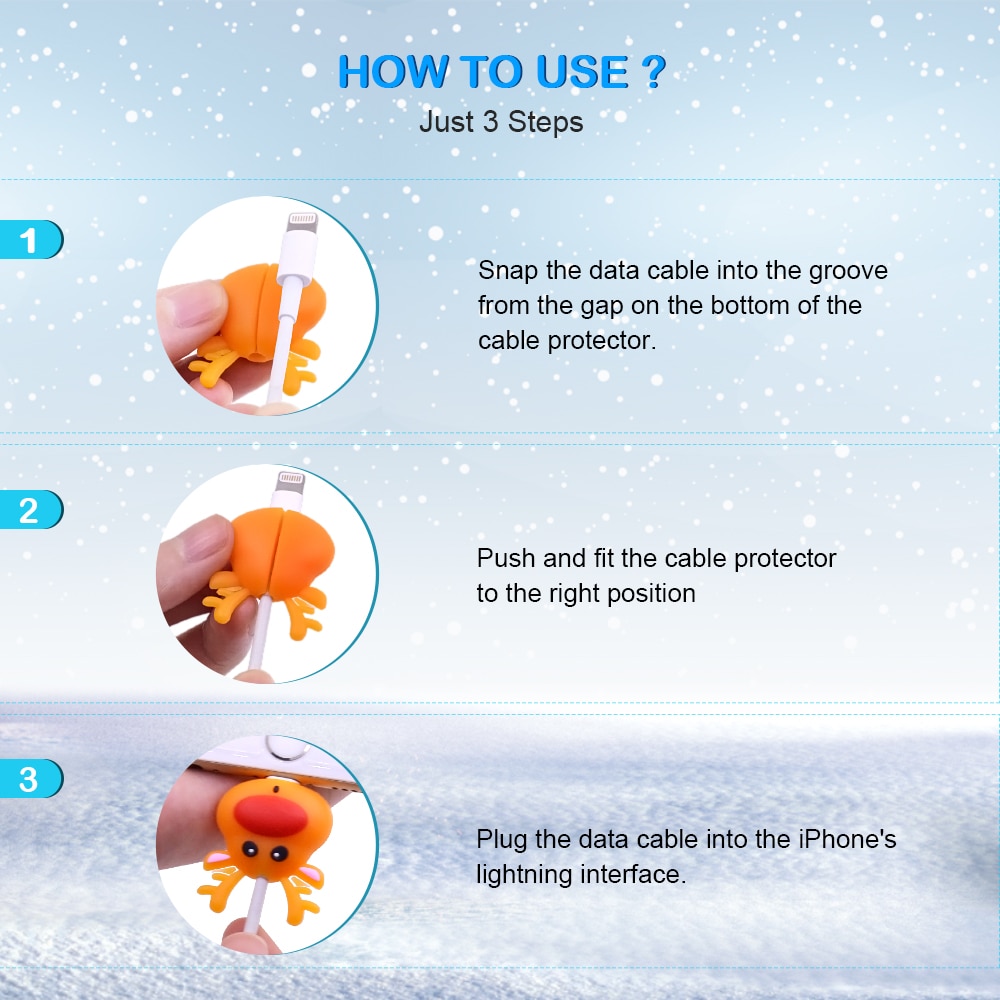 HOW TO USE ?
Just 3 Steps

1

Snap the data cable into the groove from the gap on the bottom of the cable protector.

2

Push and fit the cable protector to the right position

3

Plug the data cable into the iPhone's lightning interface.