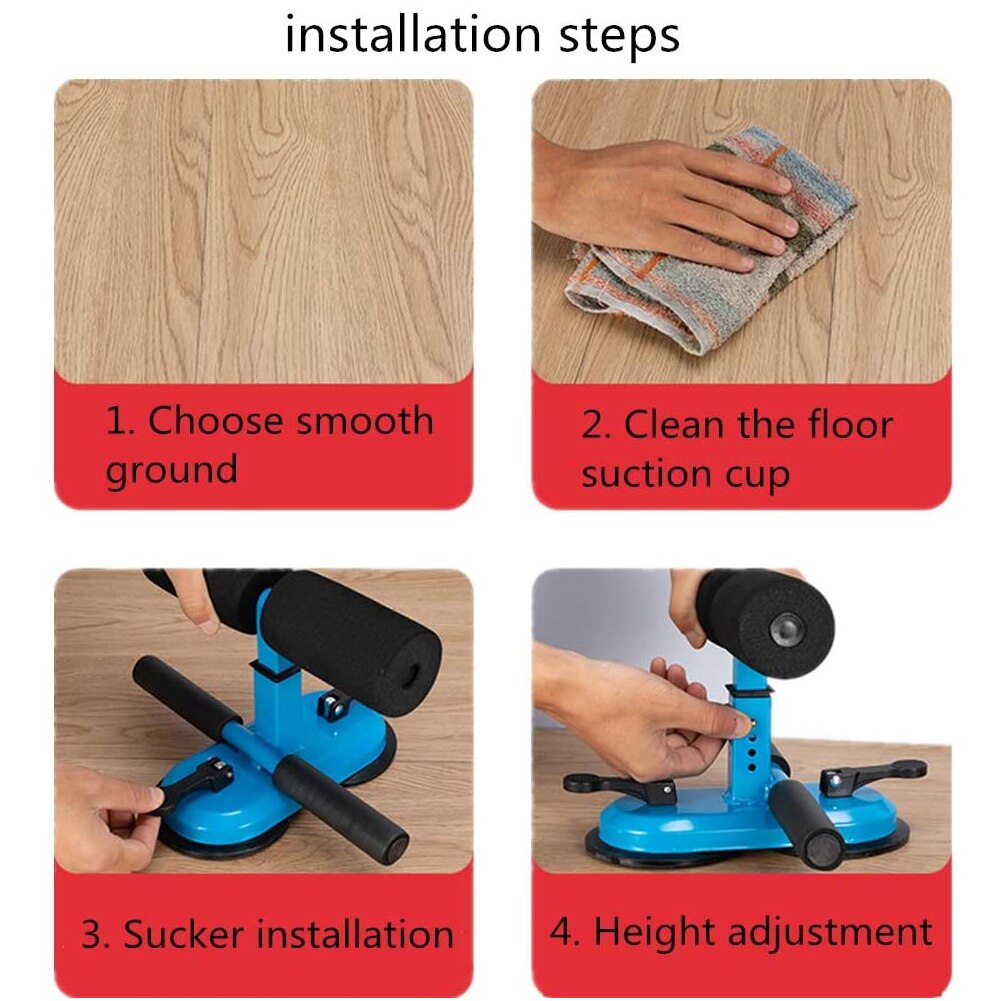 installation steps

1. Choose smooth ground

2. Clean the floor suction cup

3. Sucker installation

4. Height adjustment