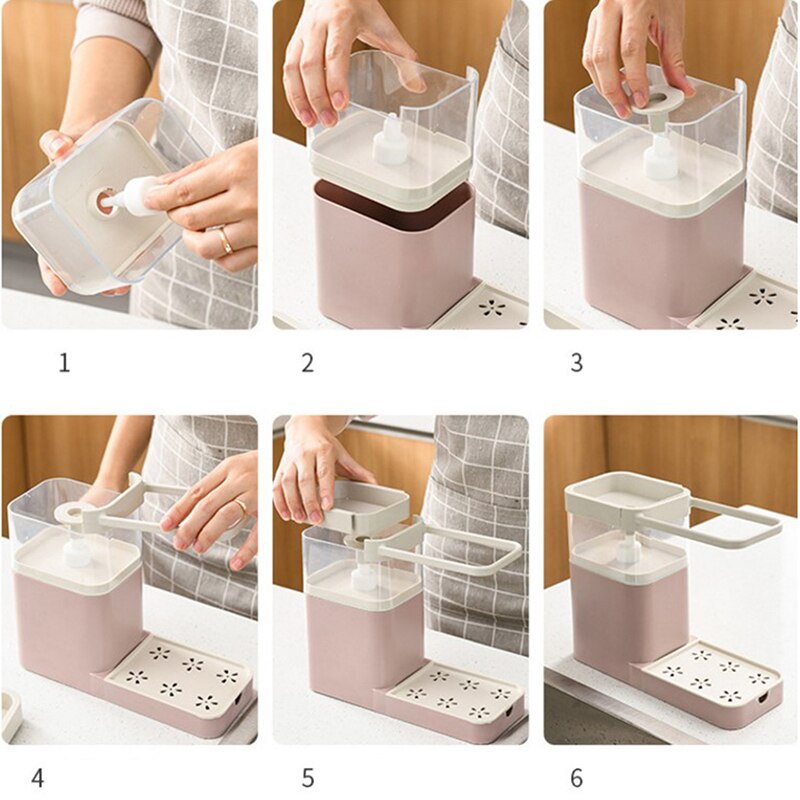 1

2

3

4

5

6