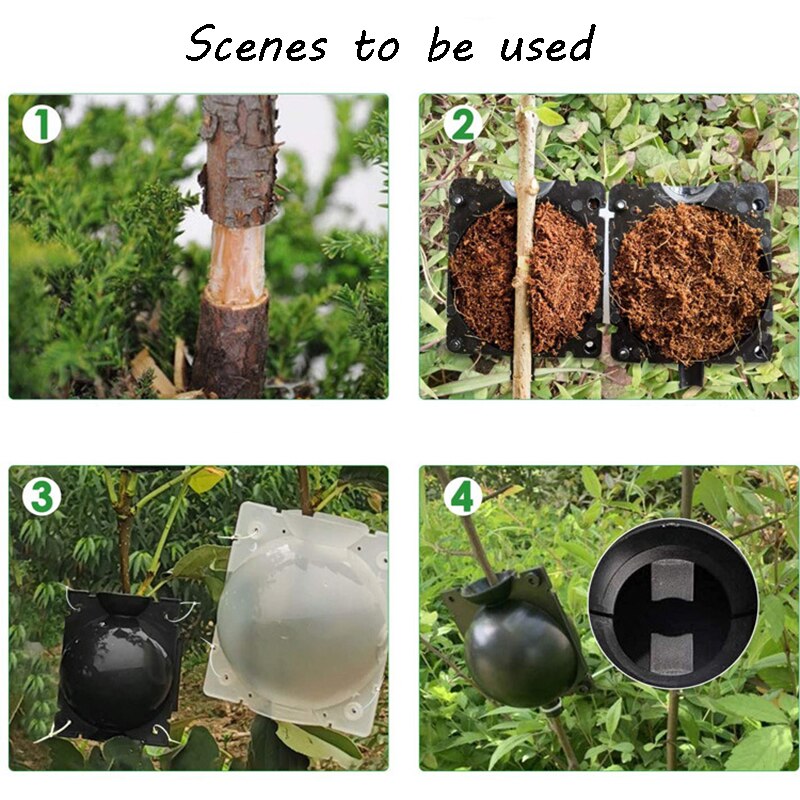 Scenes to be used

1

2

3

4