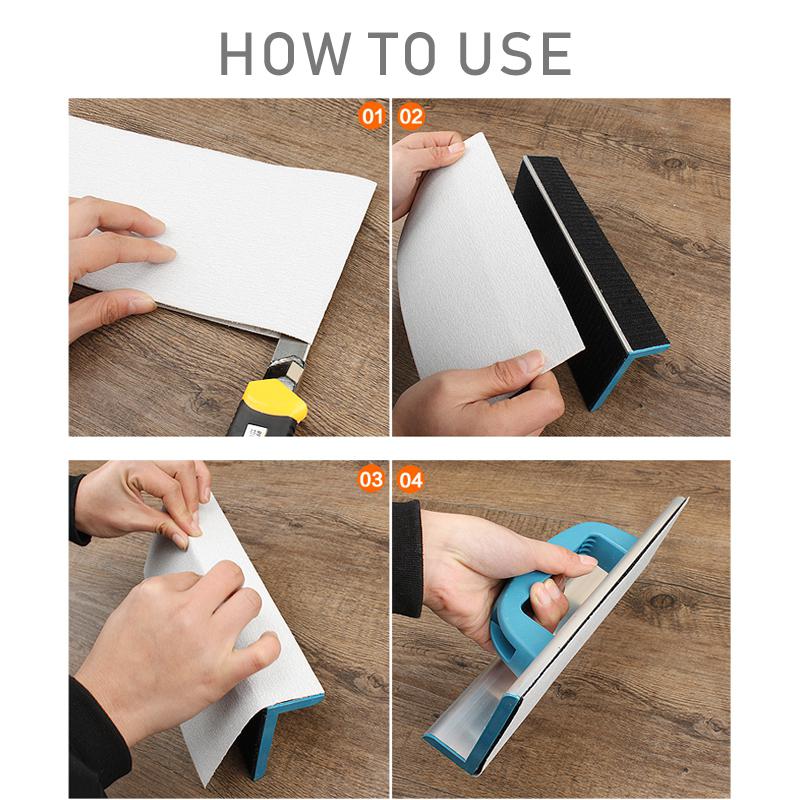 HOW TO USE

01

02

03

04