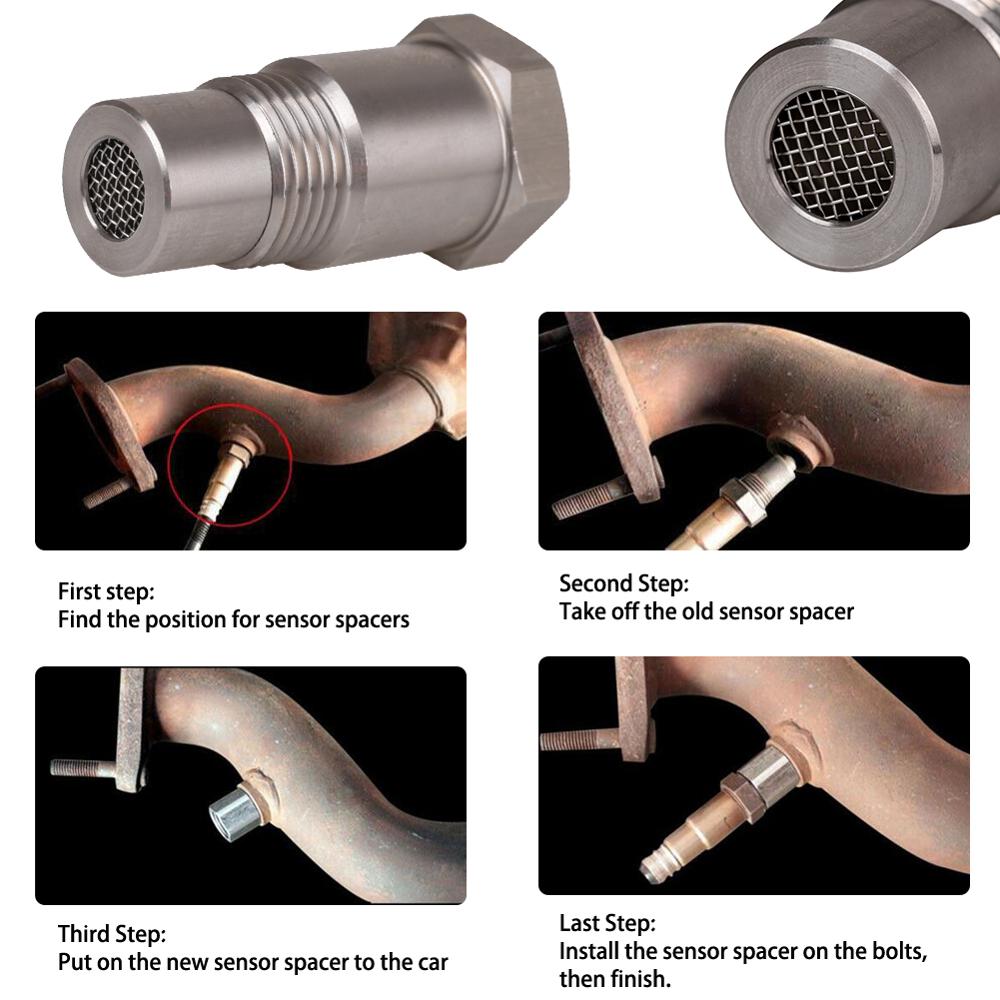 First step:
Find the position for sensor spacers

Second Step:
Take off the old sensor spacer

Third Step:
Put on the new sensor spacer to the car

Last Step:
Install the sensor spacer on the bolts, then finish.