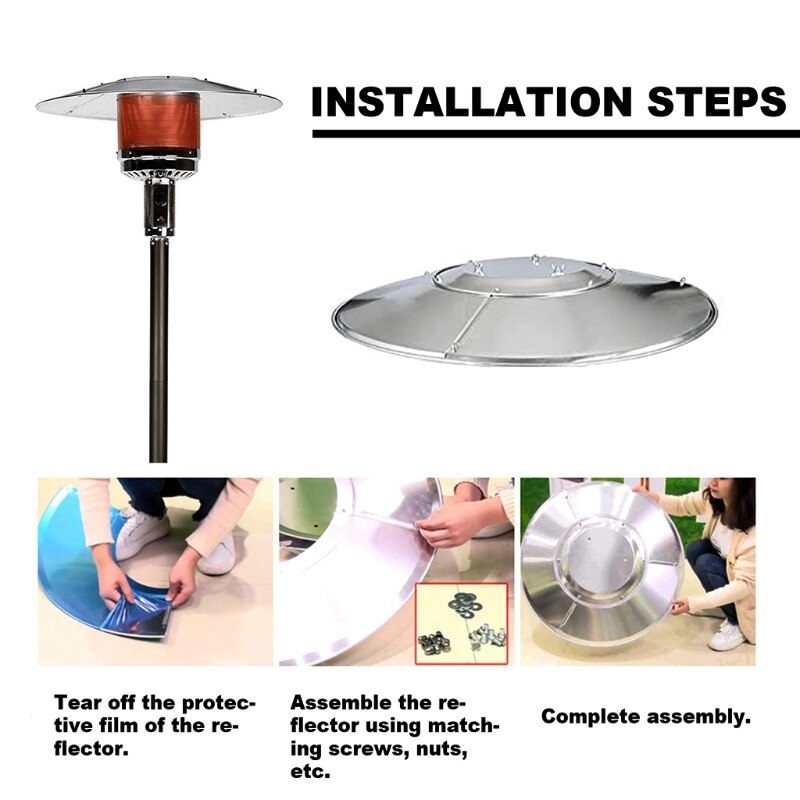 INSTALLATION STEPS

Tear off the protective film of the reflector.

Assemble the reflector using matching screws, nuts, etc.

Complete assembly.