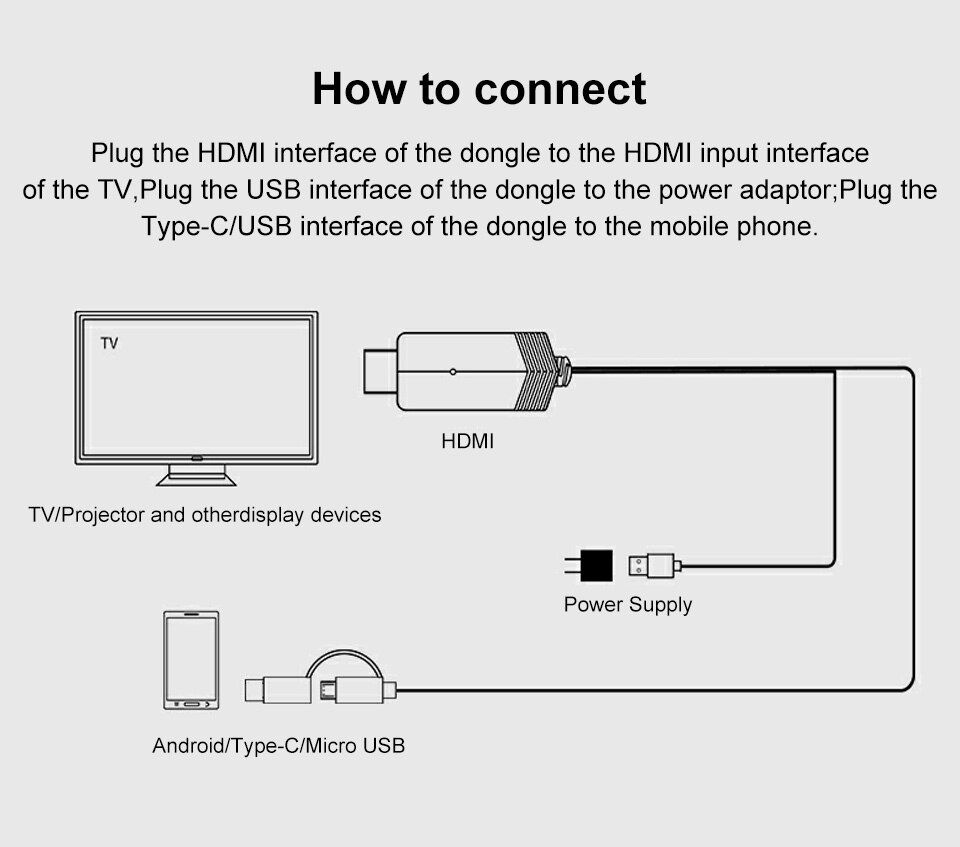 How to connect

Plug the HDMI interface of the dongle to the HDMI input interface of the TV,Plug the USB interface of the dongle to the power adaptor;Plug the Type-C/USB interface of the dongle to the mobile phone.

TV

HDMI

TV/Projector and otherdisplay devices

Power Supply

Android/Type-C/Micro USB