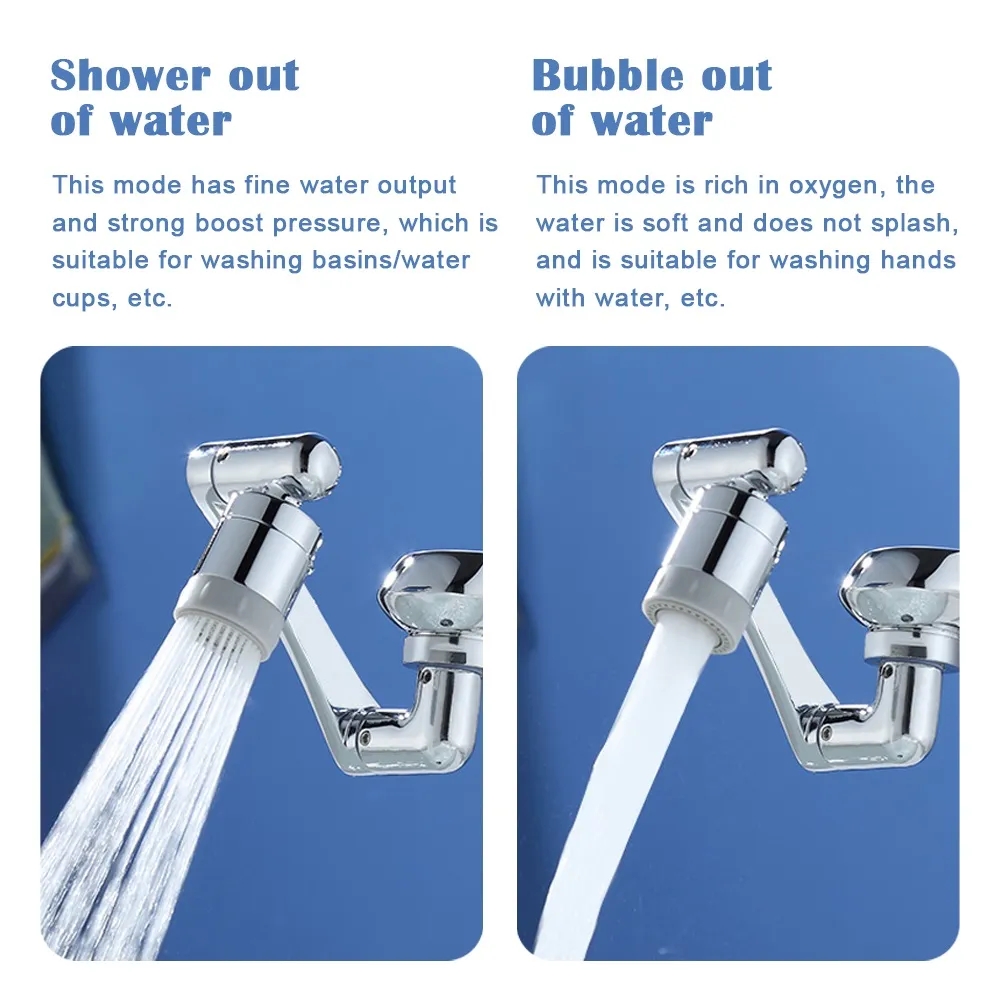 Shower out of water

This mode has fine water output and strong boost pressure, which is suitable for washing basins/water cups, etc.

Bubble out of water

This mode is rich in oxygen, the water is soft and does not splash, and is suitable for washing hands with water, etc.