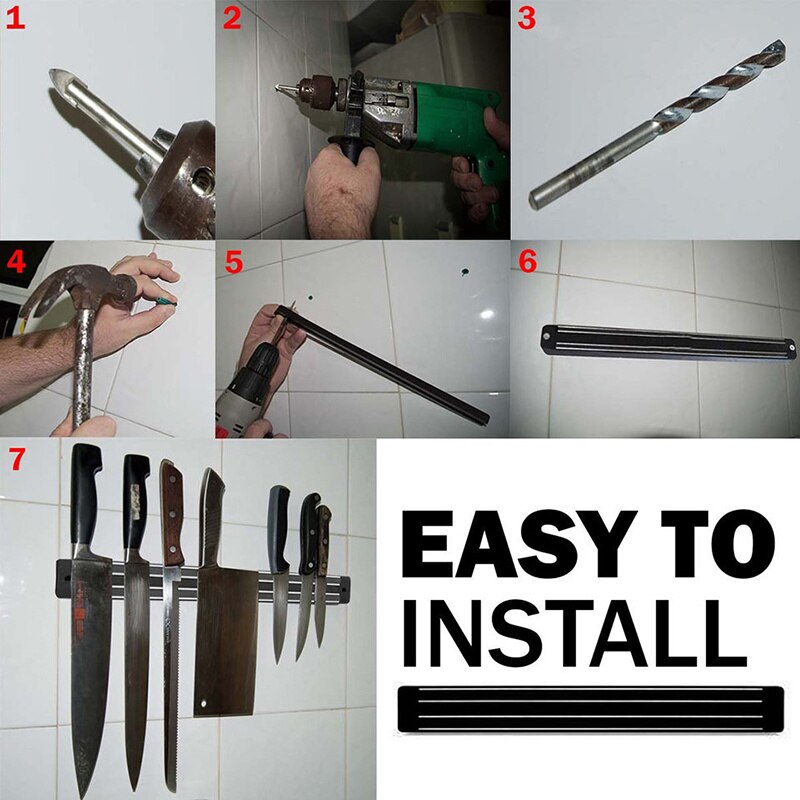 1

2

3

4

5

6

7

EASY TO
INSTALL