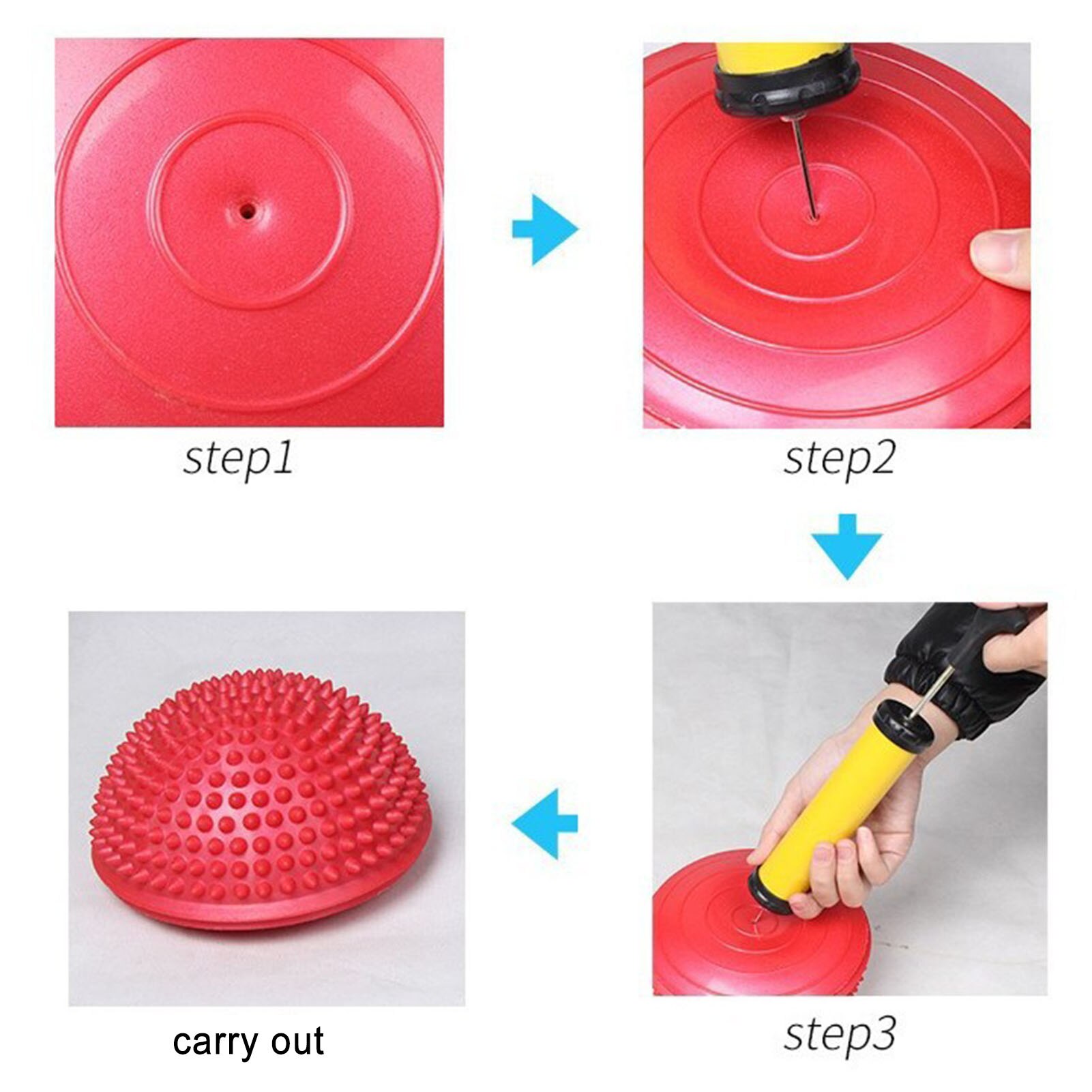 step1

step2

step3

carry out