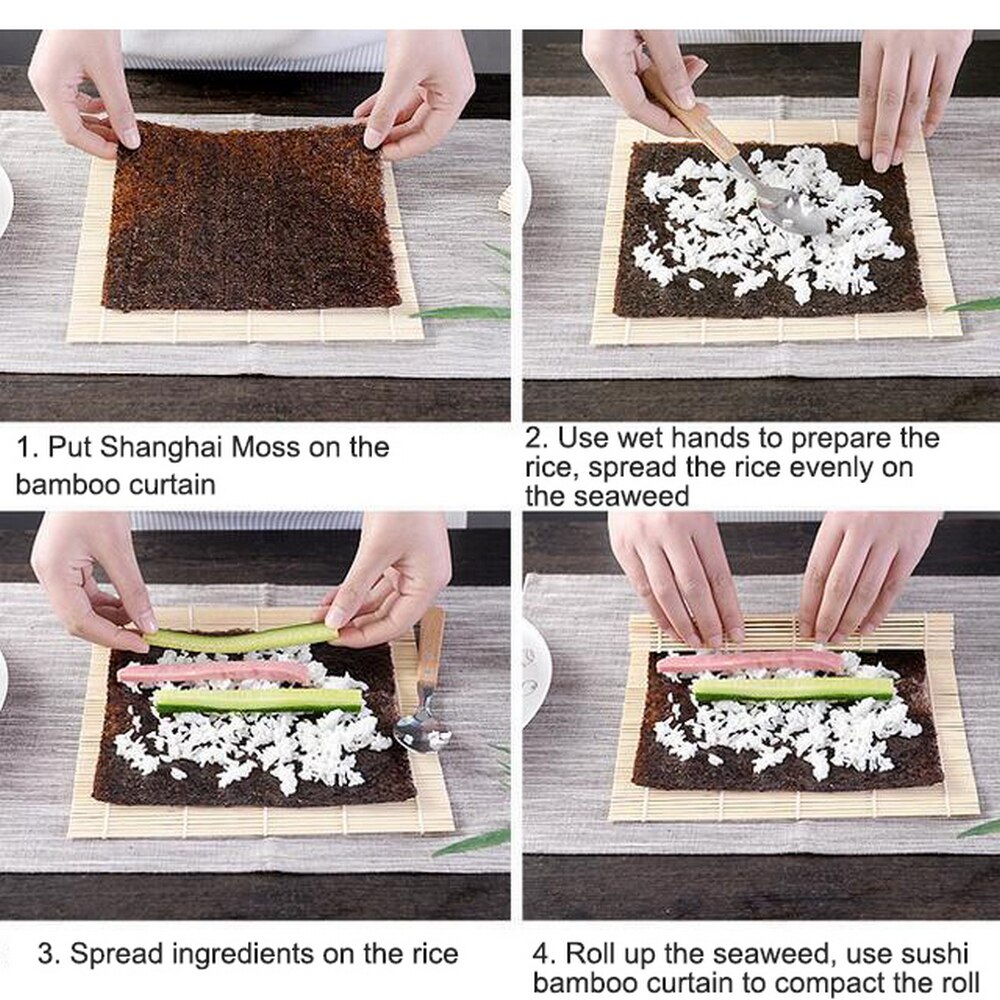 1. Put Shanghai Moss on the bamboo curtain

2. Use wet hands to prepare the rice, spread the rice evenly on the seaweed

3. Spread ingredients on the rice

4. Roll up the seaweed, use sushi bamboo curtain to compact the roll