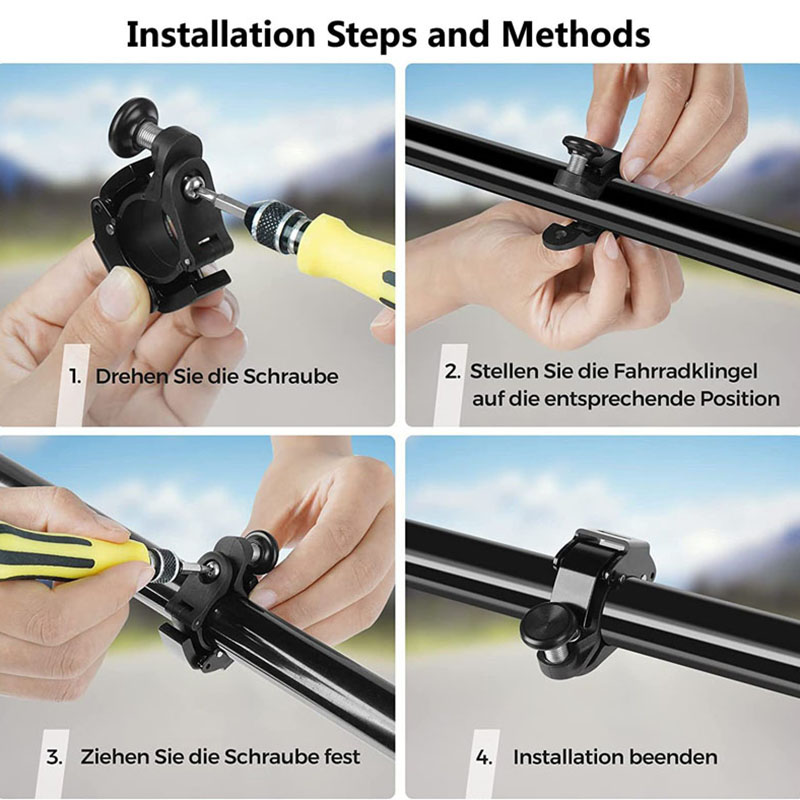 Installation Steps and Methods

1. Drehen Sie die Schraube

2. Stellen Sie die Fahrradklingel auf die entsprechende Position

3. Ziehen Sie die Schraube fest

4. Installation beenden