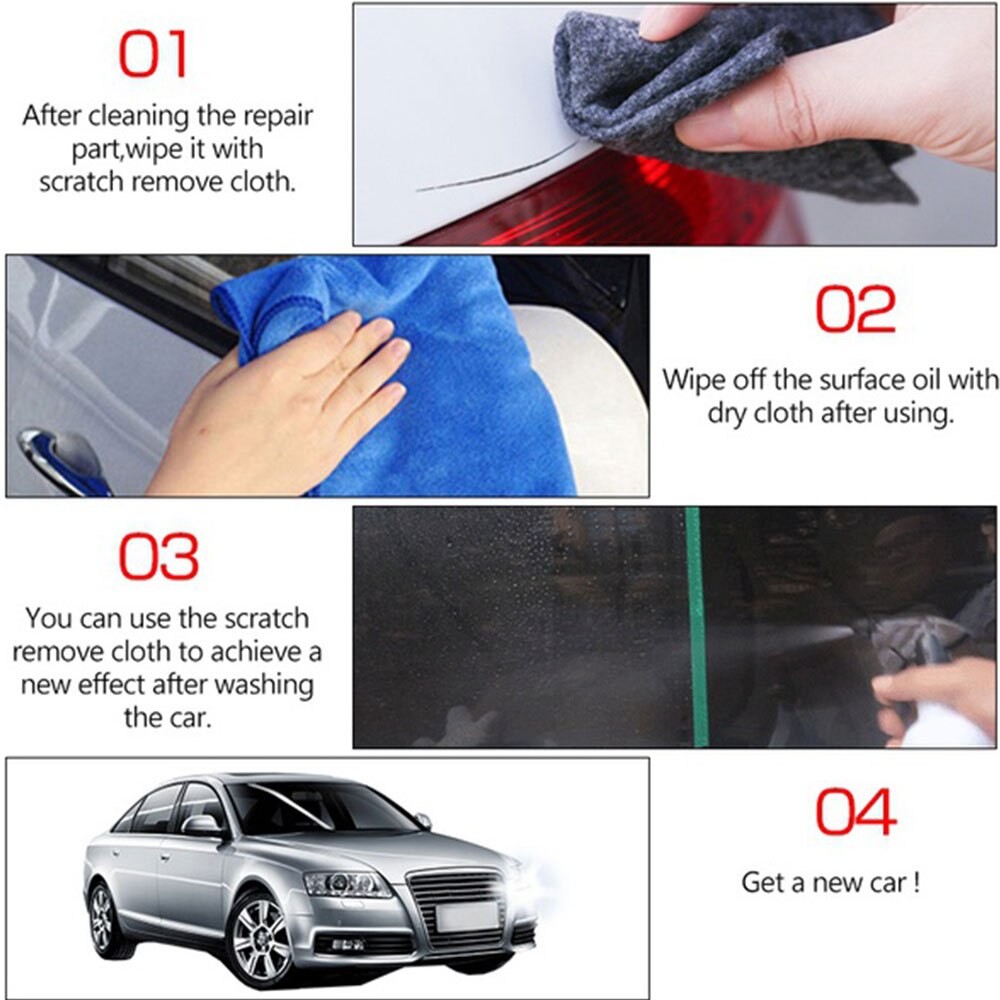 01

After cleaning the repair part,wipe it with scratch remove cloth.

02

Wipe off the surface oil with dry cloth after using.

03

You can use the scratch remove cloth to achieve a new effect after washing the car.

04

Get a new car !