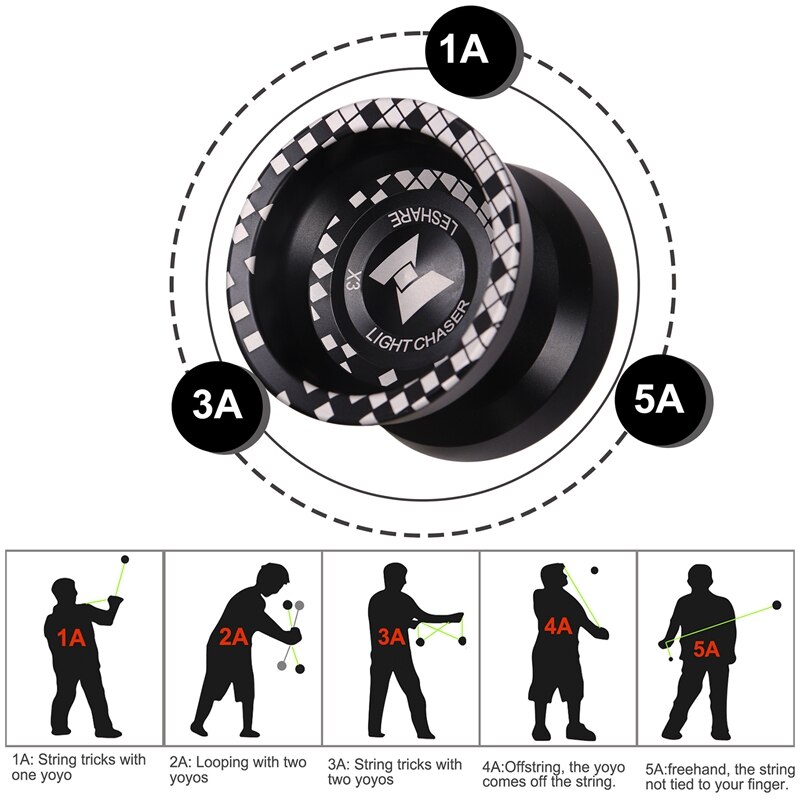 1A

LESHARE

X3

LIGHT CHASER

3A

5A

1A

2A

3A

4A

5A

1A: String tricks with one yoyo

2A: Looping with two yoyos

3A: String tricks with two yoyos

4A:Offstring, the yoyo comes off the string.

5A:freehand, the string not tied to your finger.