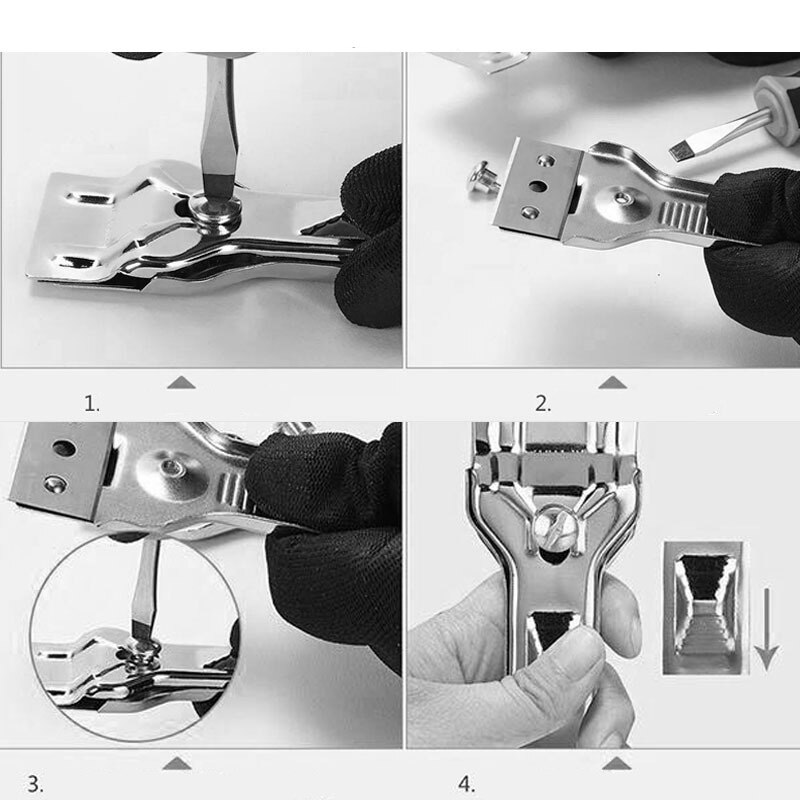 1.

2.

3.

4.