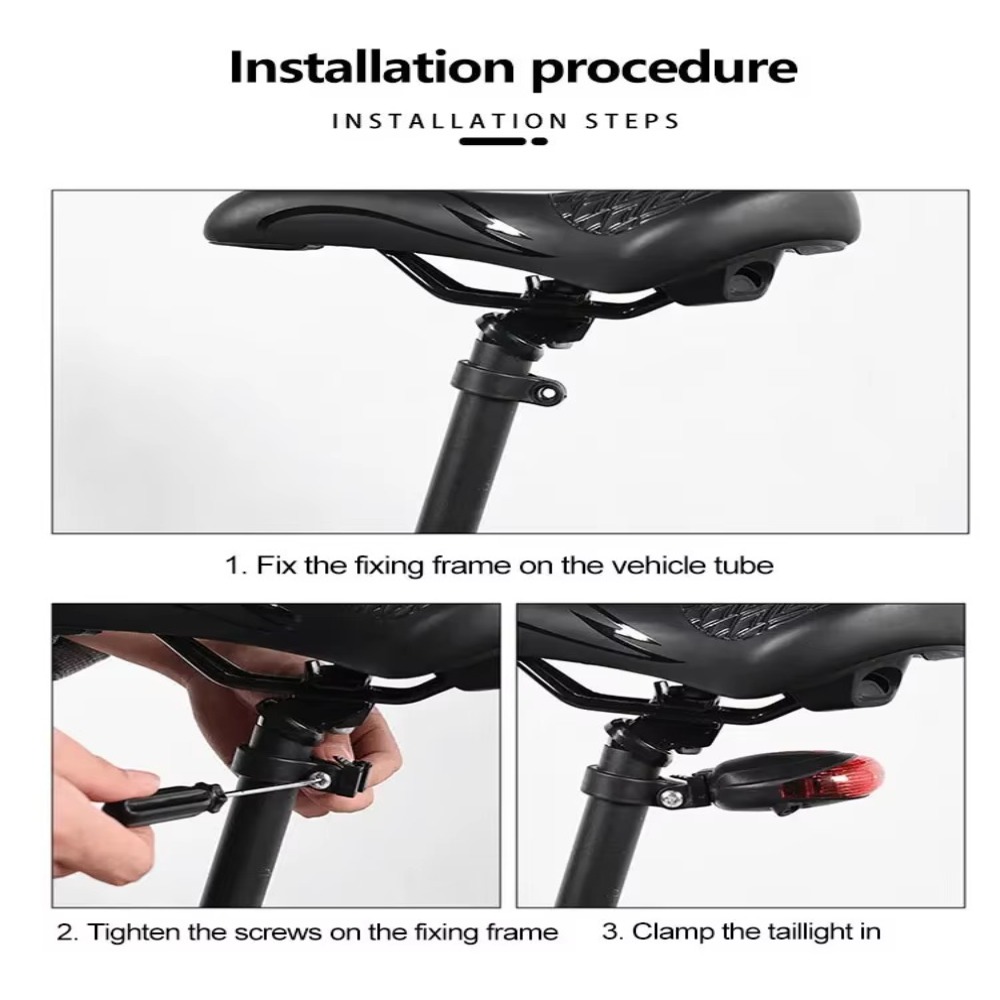 Installation procedure
INSTALLATION STEPS

1. Fix the fixing frame on the vehicle tube

2. Tighten the screws on the fixing frame

3. Clamp the taillight in