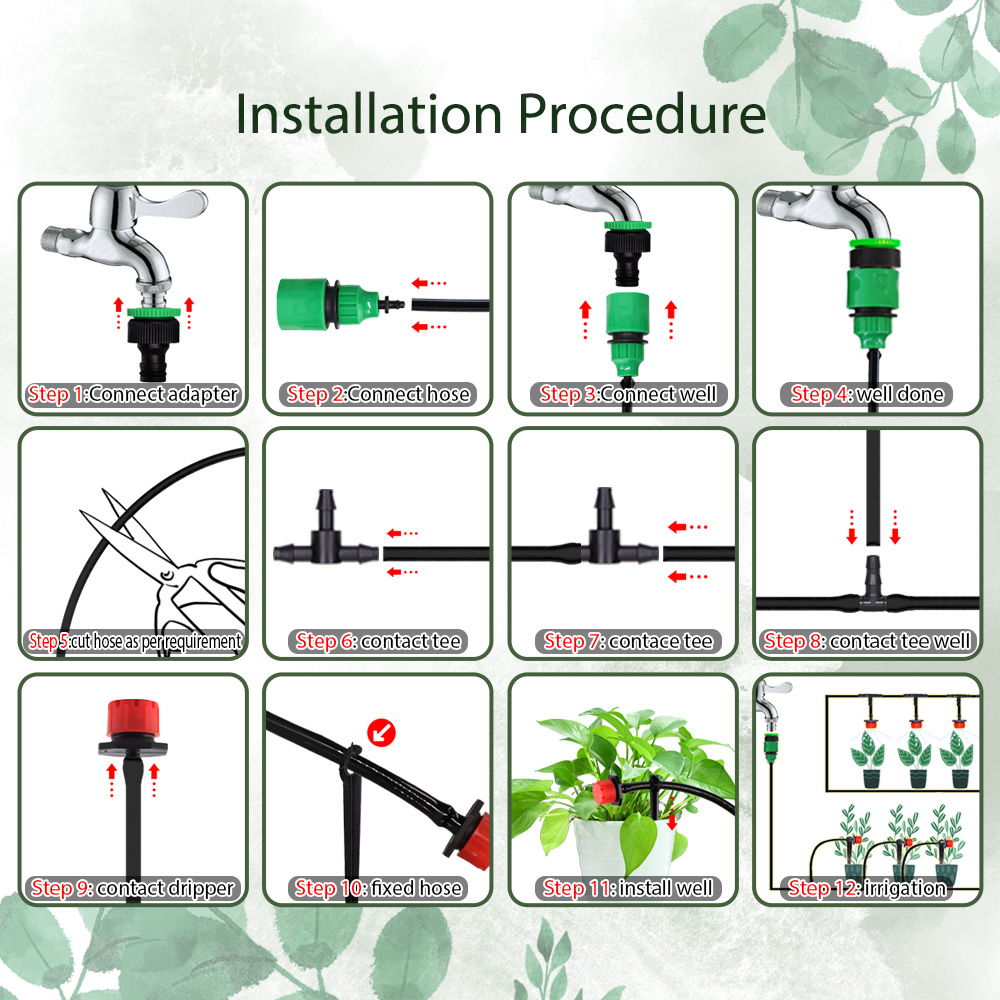 Installation Procedure

Step 1:Connect adapter

Step 2:Connect hose

Step 3:Connect well

Step 4: well done

Step 5:cut hose as per requirement

Step 6: contact tee

Step 7: contace tee

Step 8: contact tee well

Step 9: contact dripper

Step 10: fixed hose

Step 11: install well

Step 12: irrigation