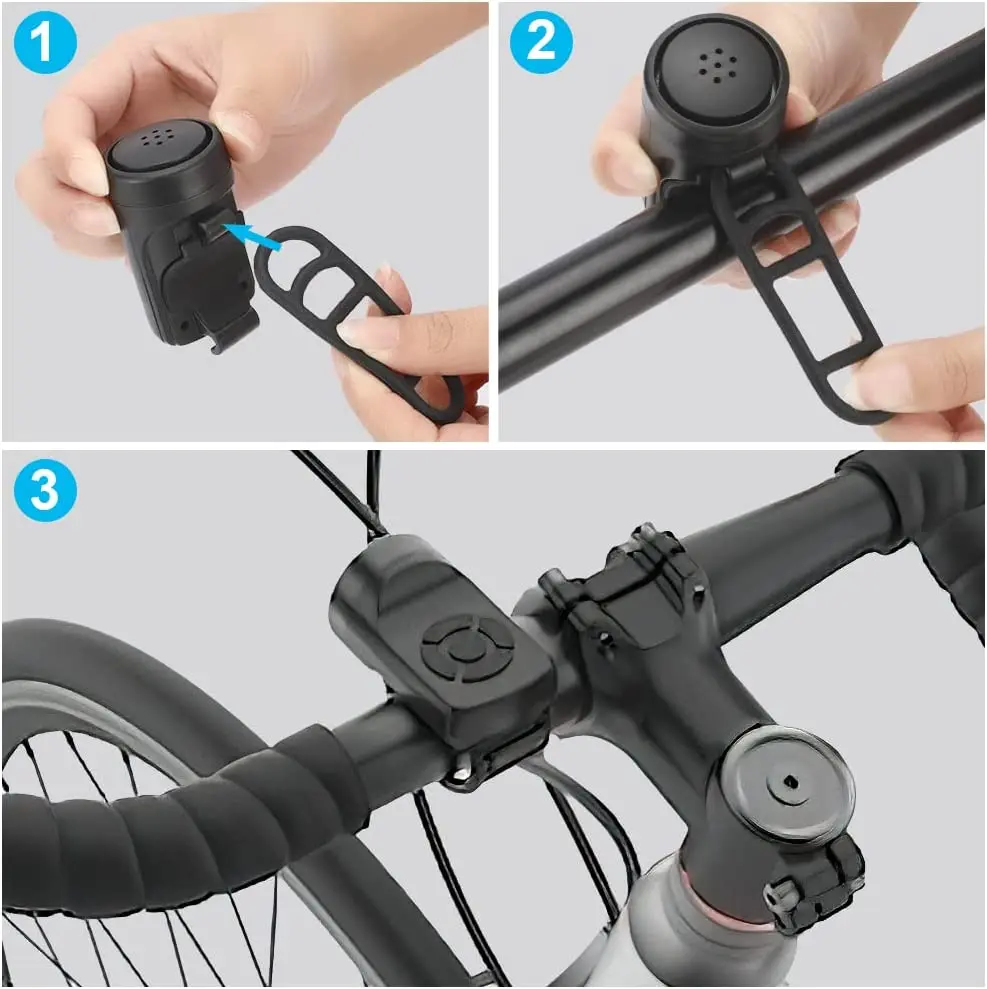 1

2

3