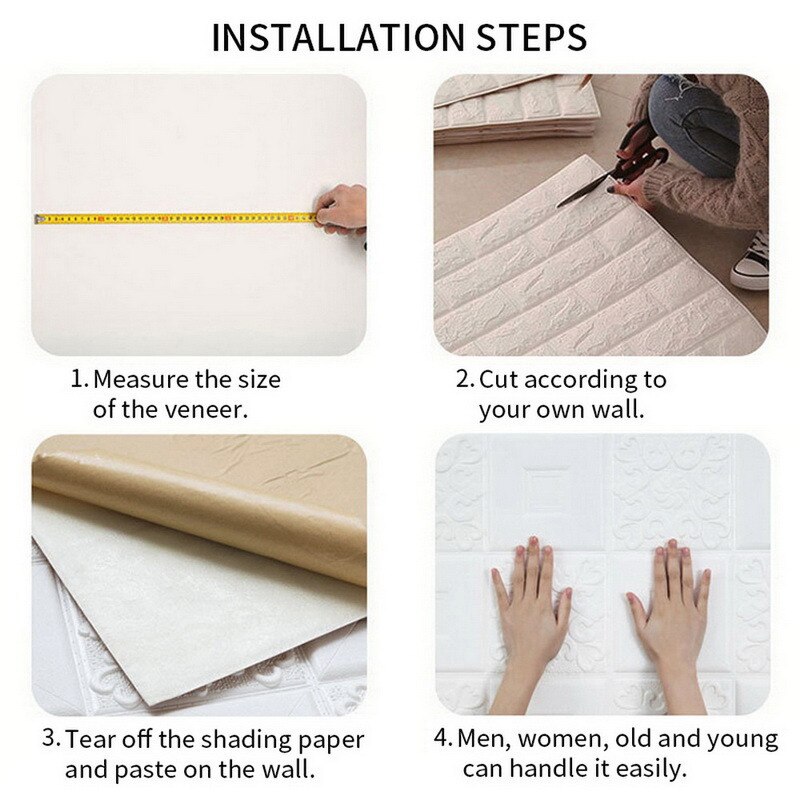 INSTALLATION STEPS

1. Measure the size of the veneer.

2. Cut according to your own wall.

3. Tear off the shading paper and paste on the wall.

4. Men, women, old and young can handle it easily.