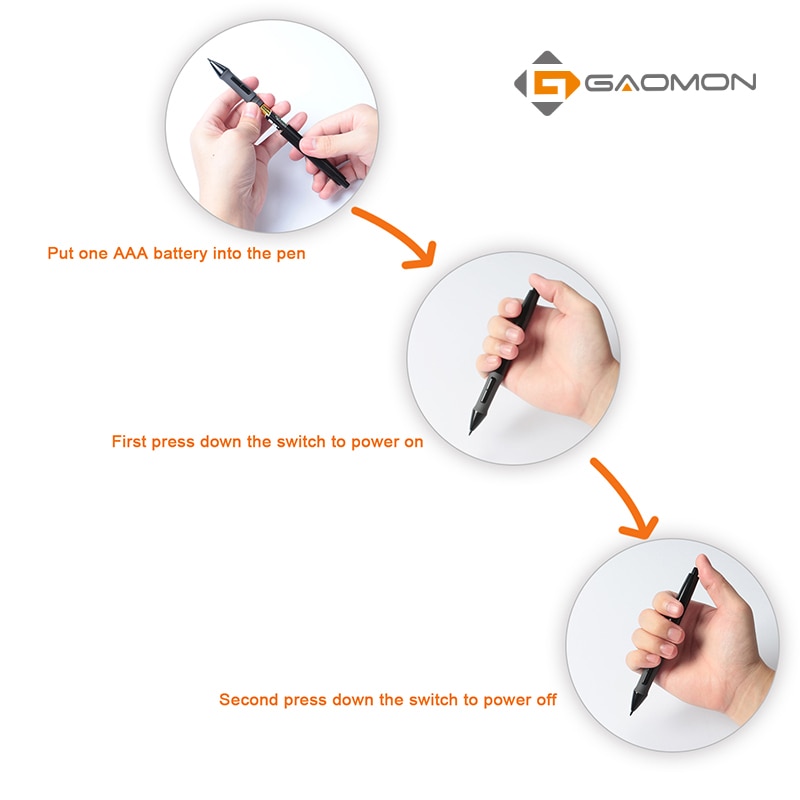 GAOMON

Put one AAA battery into the pen

First press down the switch to power on

Second press down the switch to power off