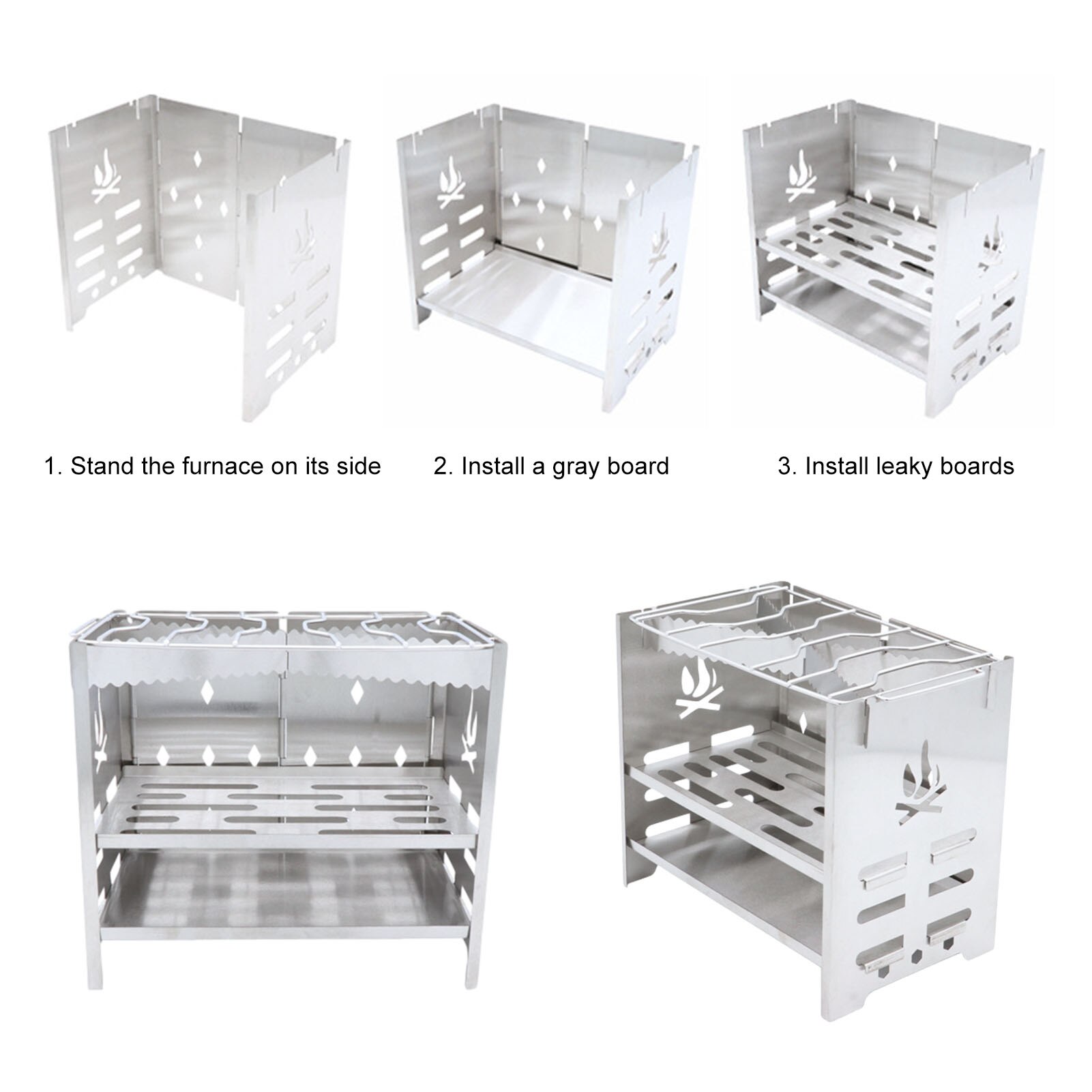 1. Stand the furnace on its side

2. Install a gray board

3. Install leaky boards