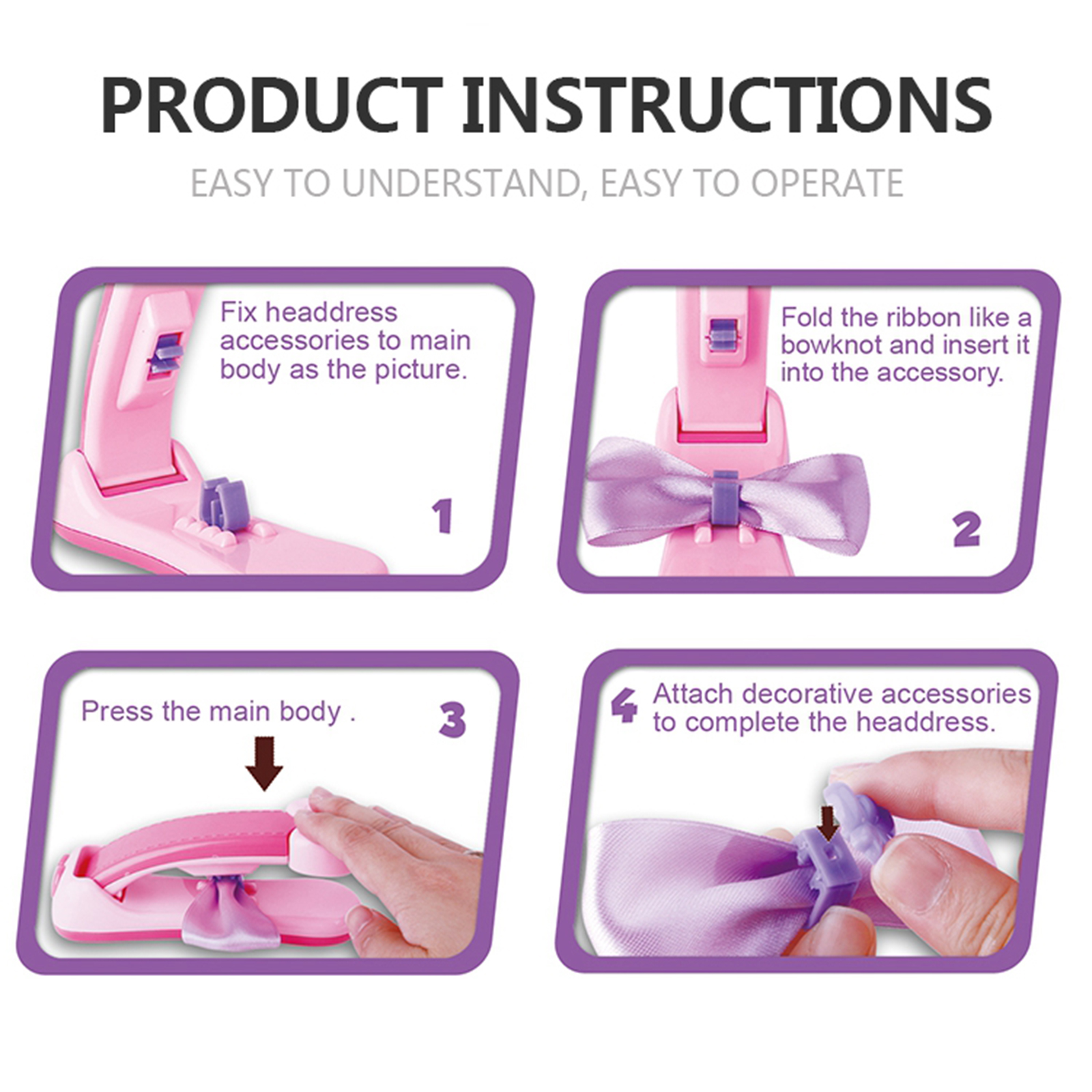 PRODUCT INSTRUCTIONS

EASY TO UNDERSTAND, EASY TO OPERATE

Fix headdress accessories to main body as the picture.

1

Fold the ribbon like a bowknot and insert it into the accessory.

2

Press the main body .

3

4 Attach decorative accessories to complete the headdress.