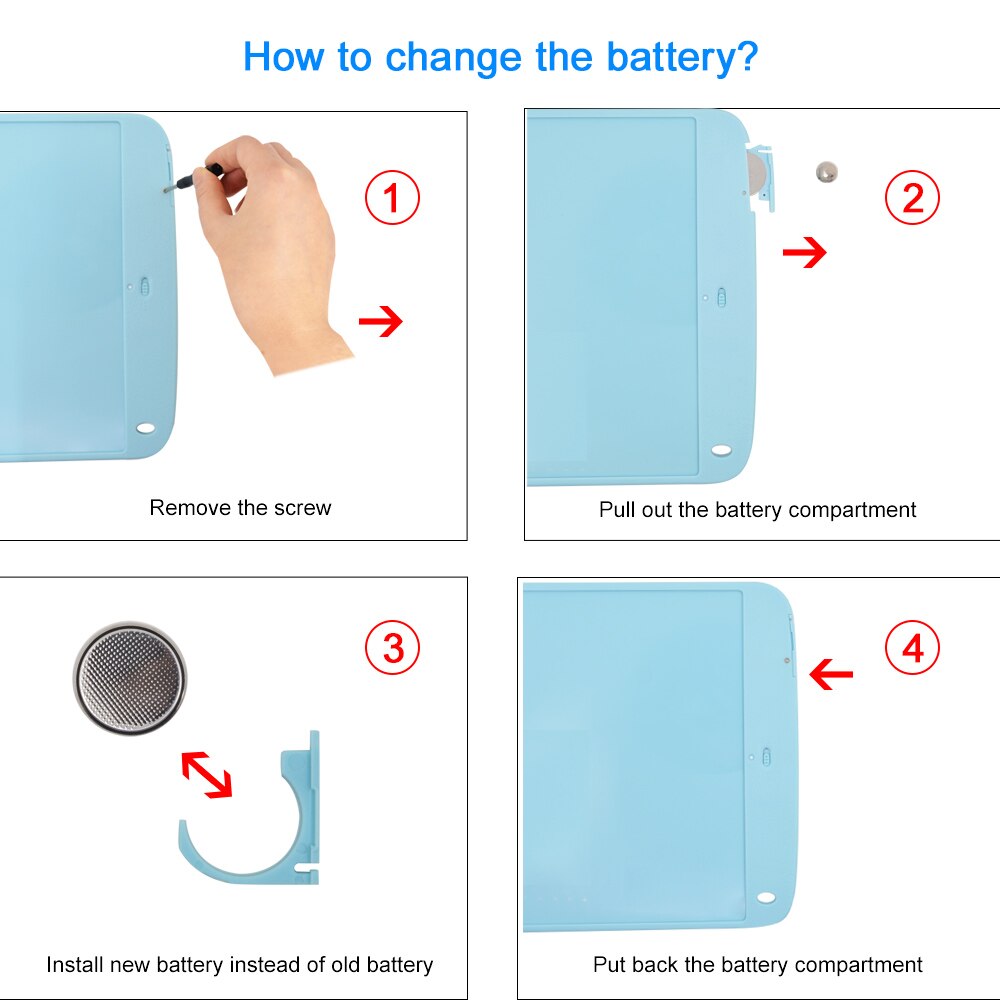 How to change the battery?

1

Remove the screw

2

Pull out the battery compartment

3

Install new battery instead of old battery

4

Put back the battery compartment