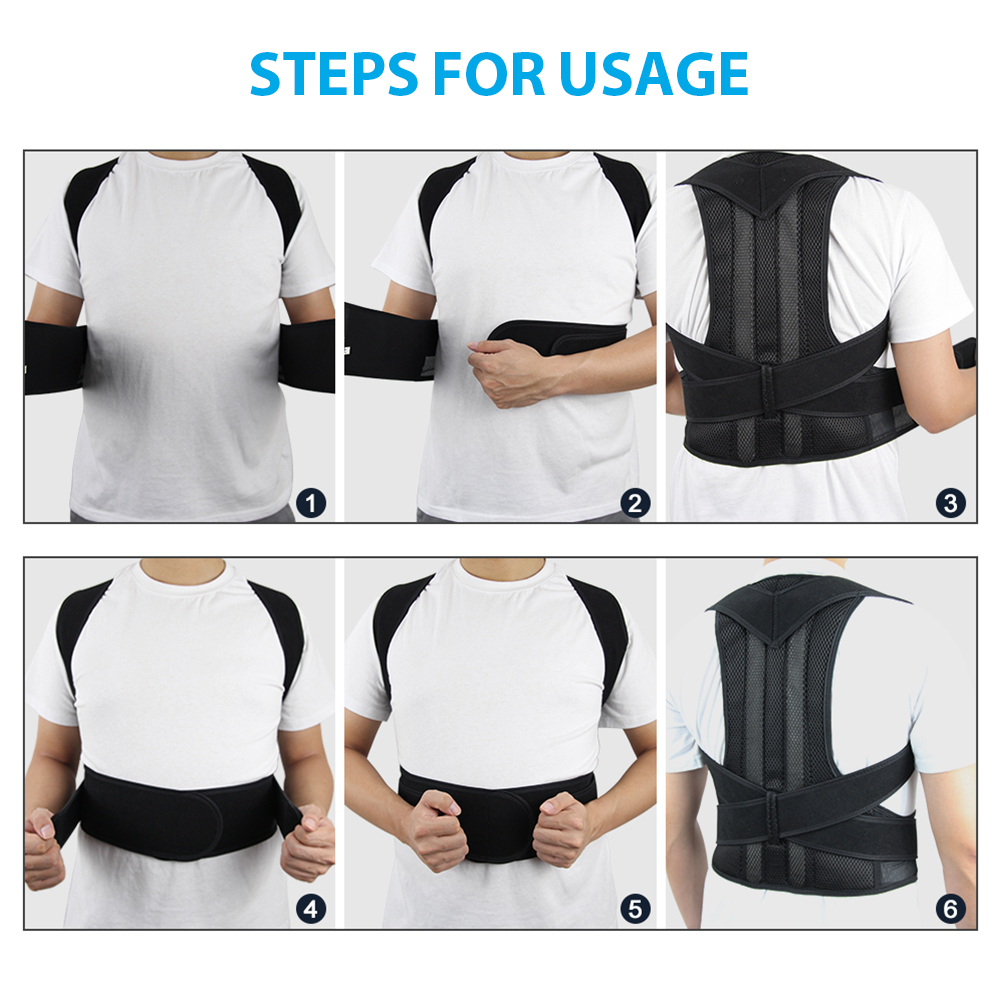 STEPS FOR USAGE

1

2

3

4

5

6