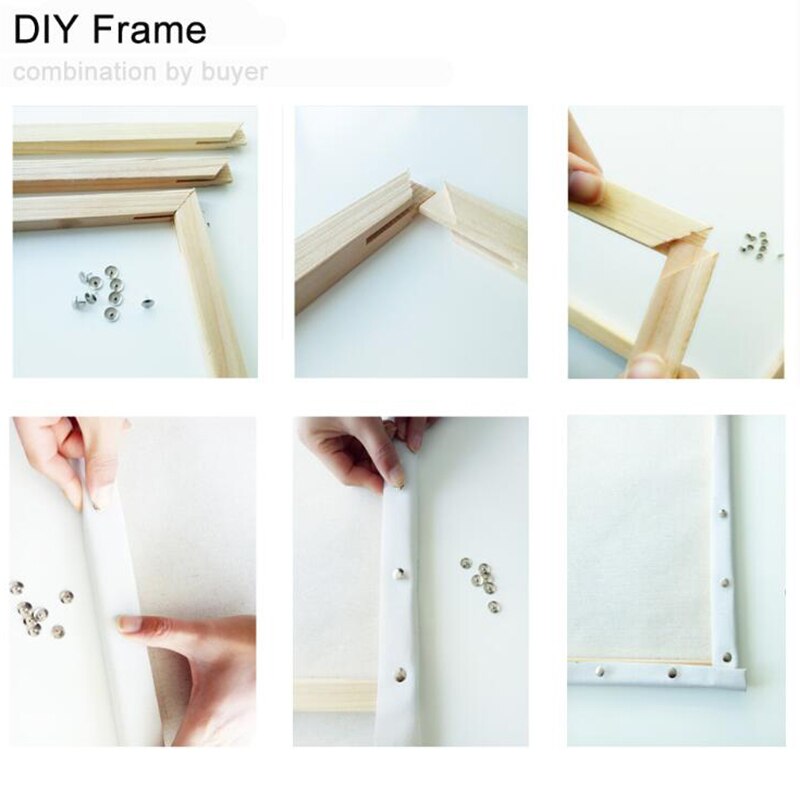 DIY Frame
combination by buyer