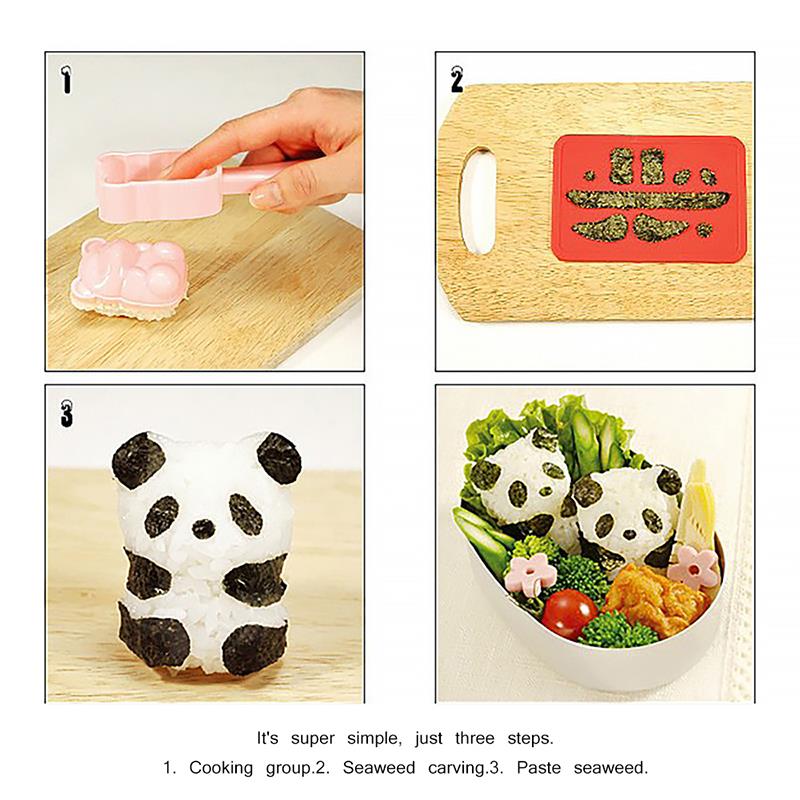 1

2

3

It's super simple, just three steps.
1. Cooking group.2. Seaweed carving.3. Paste seaweed.