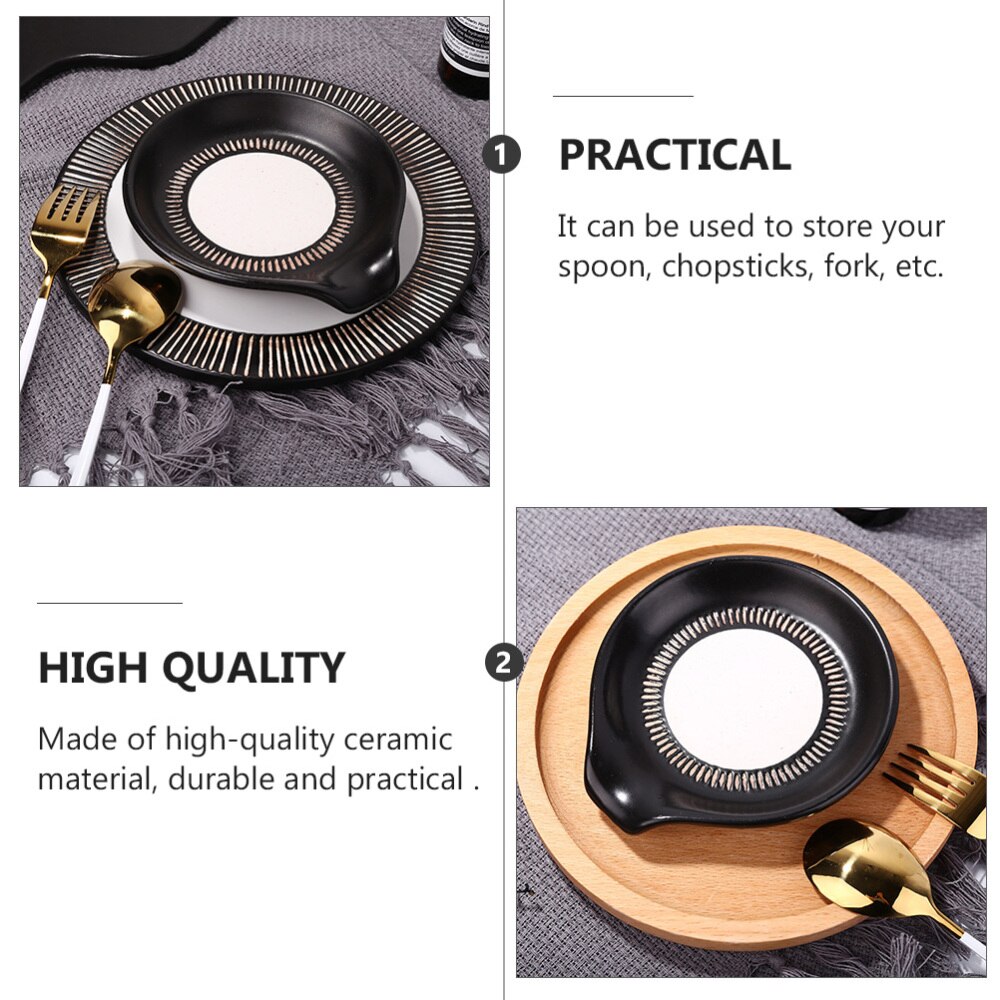 1

PRACTICAL

It can be used to store your spoon, chopsticks, fork, etc.

HIGH QUALITY

Made of high-quality ceramic material, durable and practical .

2