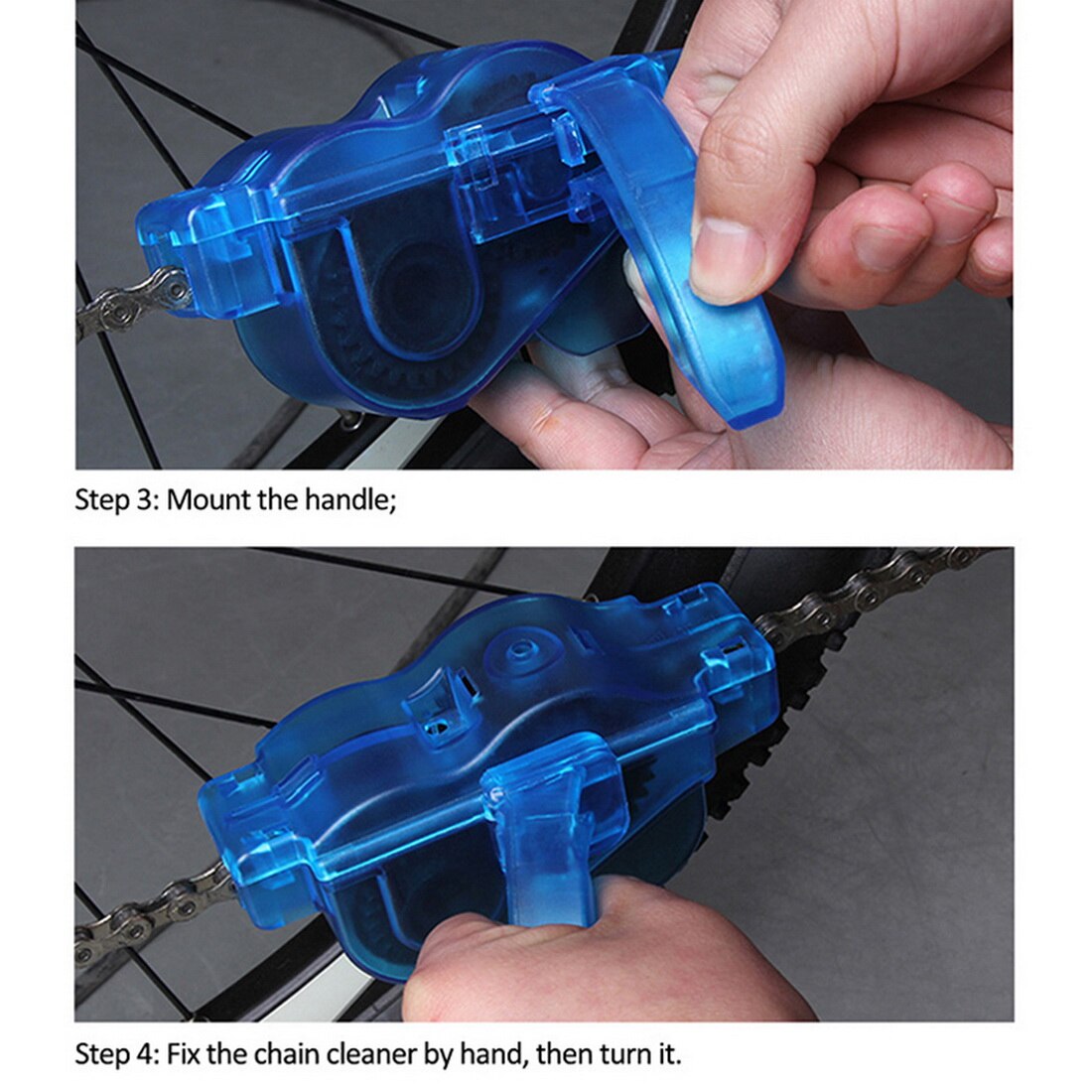 Step 3: Mount the handle;

Step 4: Fix the chain cleaner by hand, then turn it.