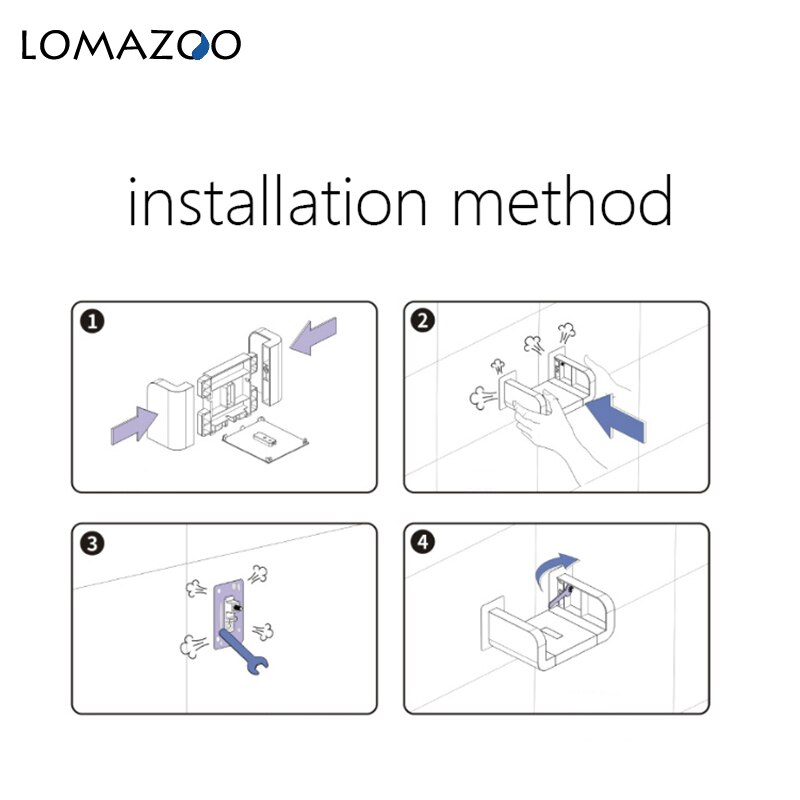 LOMAZOO

installation method

1

2

3

4