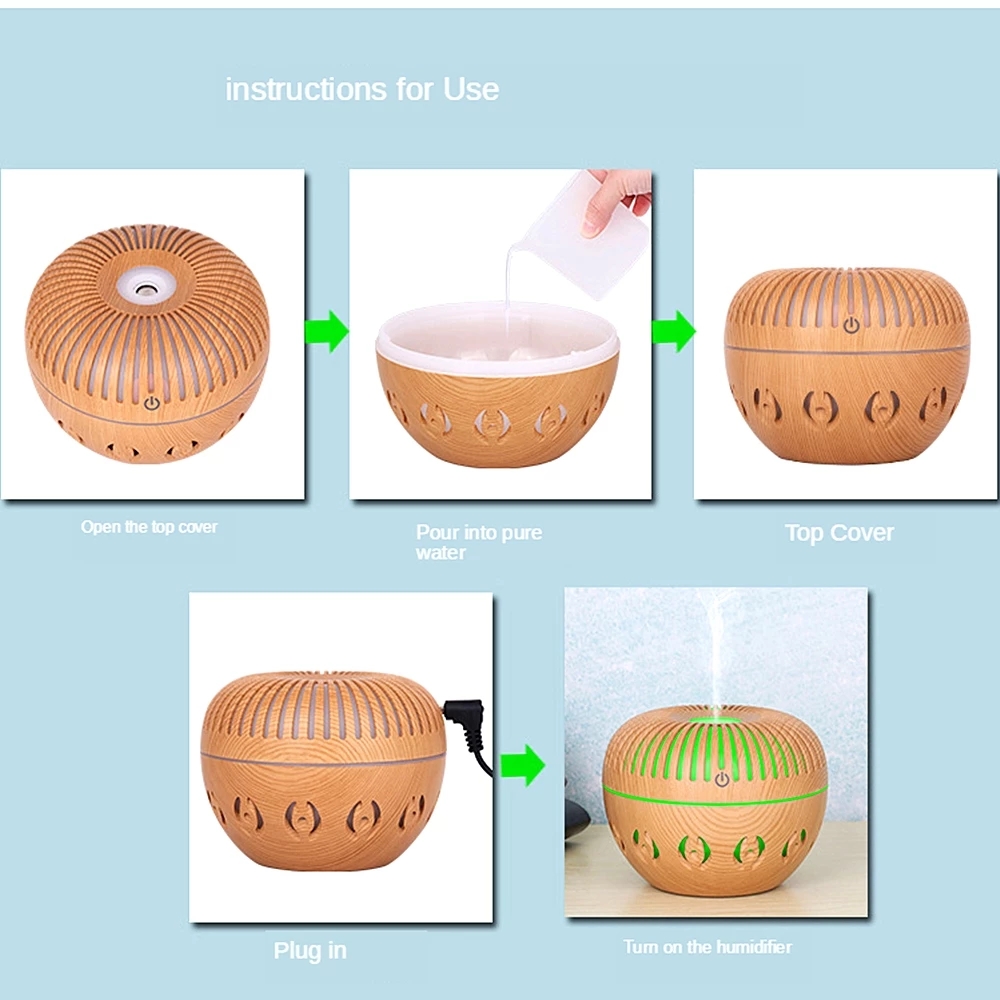 instructions for Use

Open the top cover

Pour into pure water

Top Cover

Plug in

Turn on the humidifier