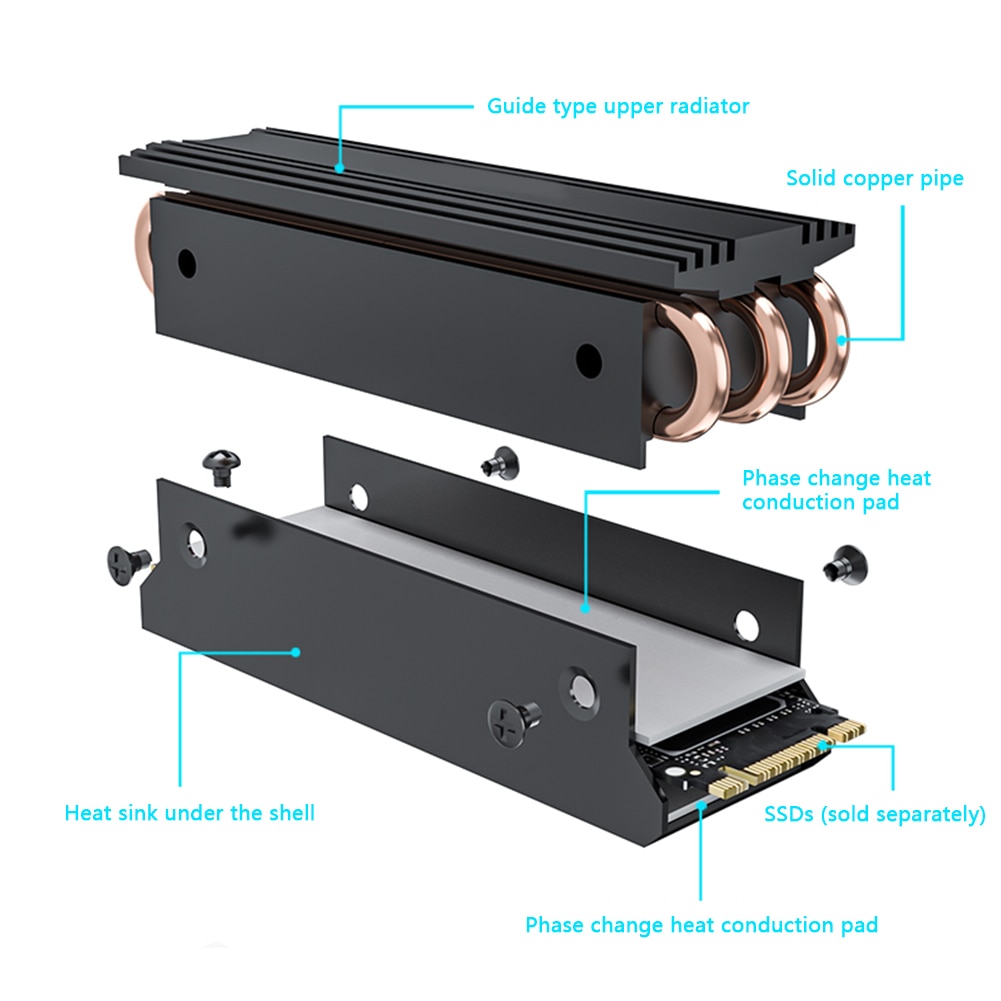 Guide type upper radiator

Solid copper pipe

Phase change heat conduction pad

Heat sink under the shell

SSDs (sold separately)

Phase change heat conduction pad