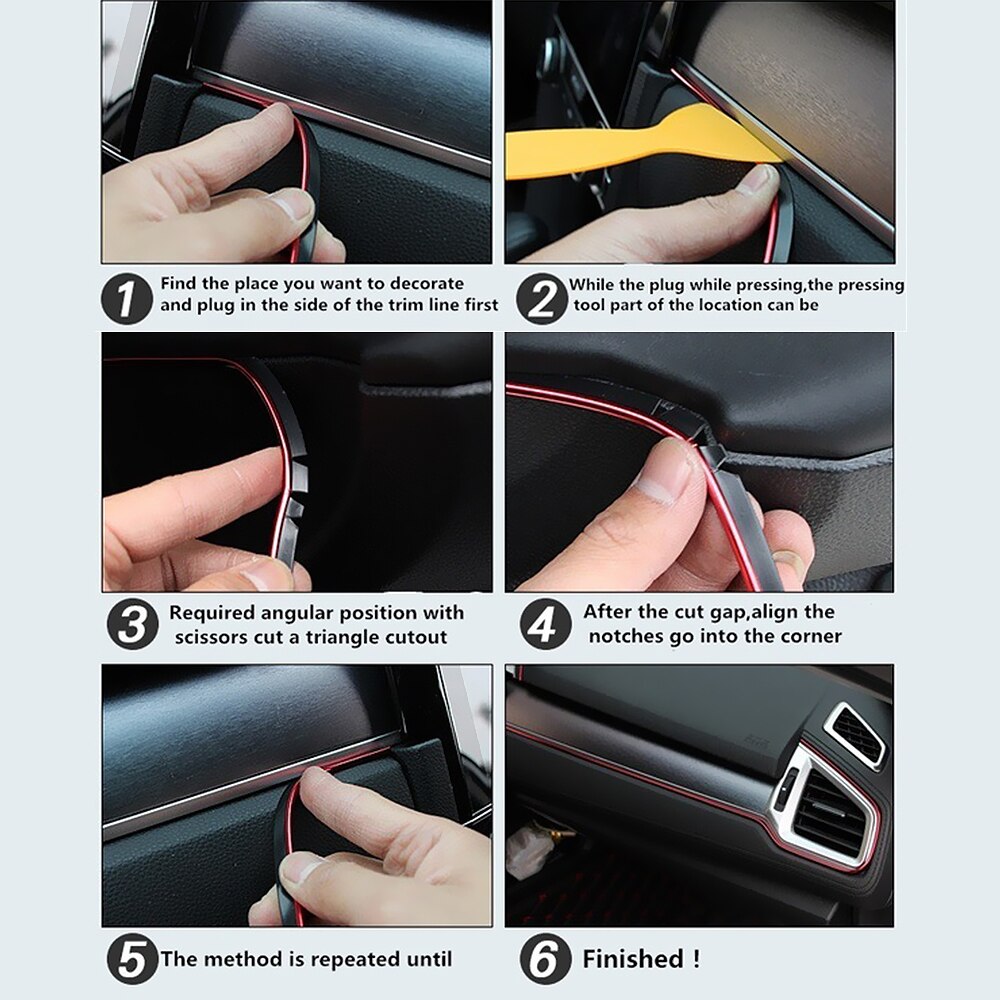 1 Find the place you want to decorate and plug in the side of the trim line first

2 While the plug while pressing,the pressing tool part of the location can be

3 Required angular position with scissors cut a triangle cutout

4 After the cut gap,align the notches go into the corner

5 The method is repeated until

6 Finished !