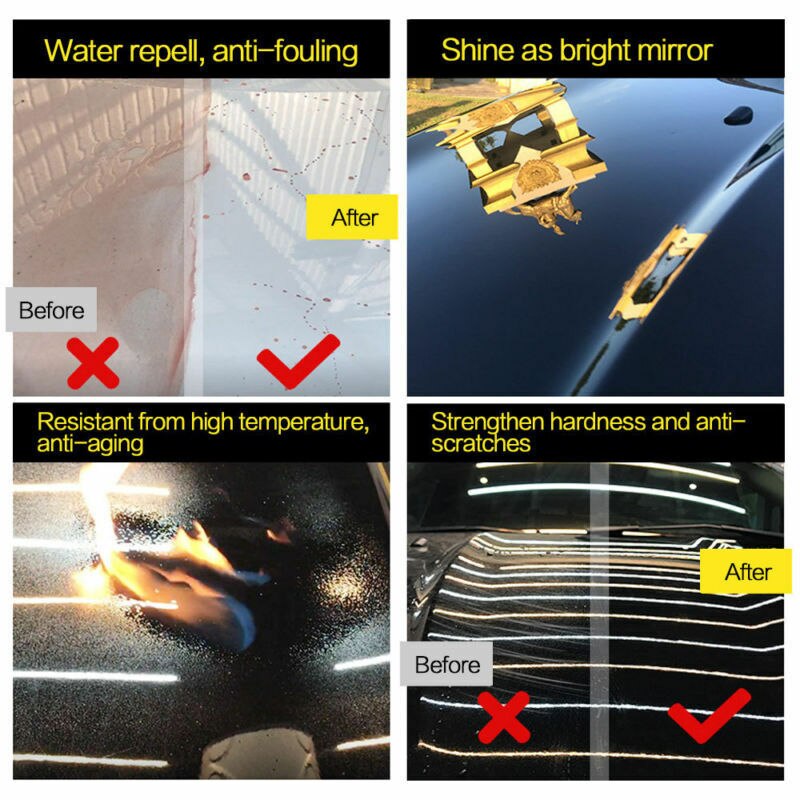 Water repell, anti-fouling

After

Before

Shine as bright mirror

Resistant from high temperature, anti-aging

Strengthen hardness and anti-scratches

After

Before