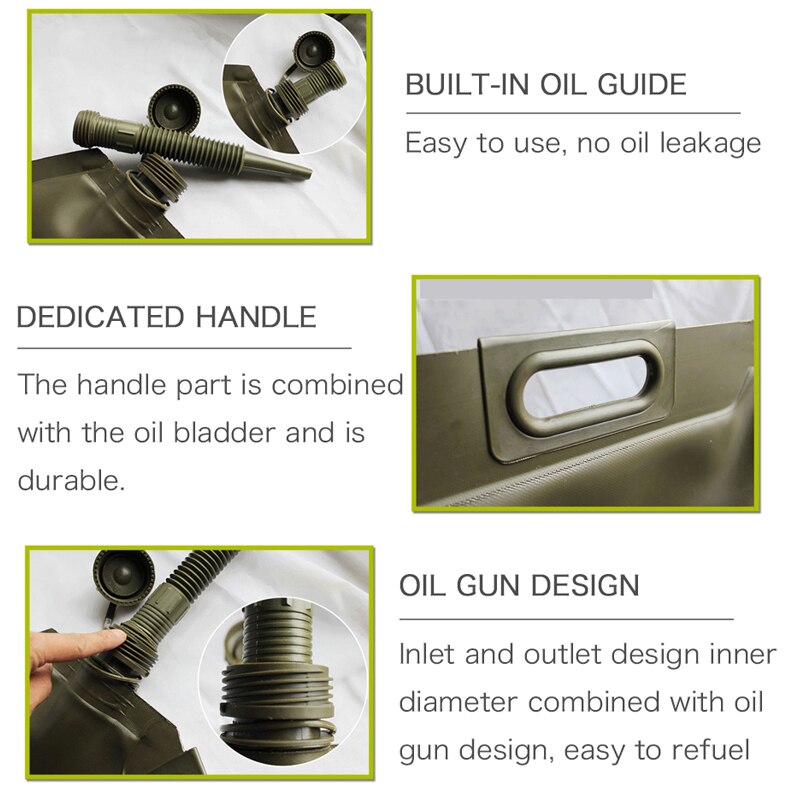 BUILT-IN OIL GUIDE

Easy to use, no oil leakage

DEDICATED HANDLE

The handle part is combined with the oil bladder and is durable.

OIL GUN DESIGN

Inlet and outlet design inner diameter combined with oil gun design, easy to refuel