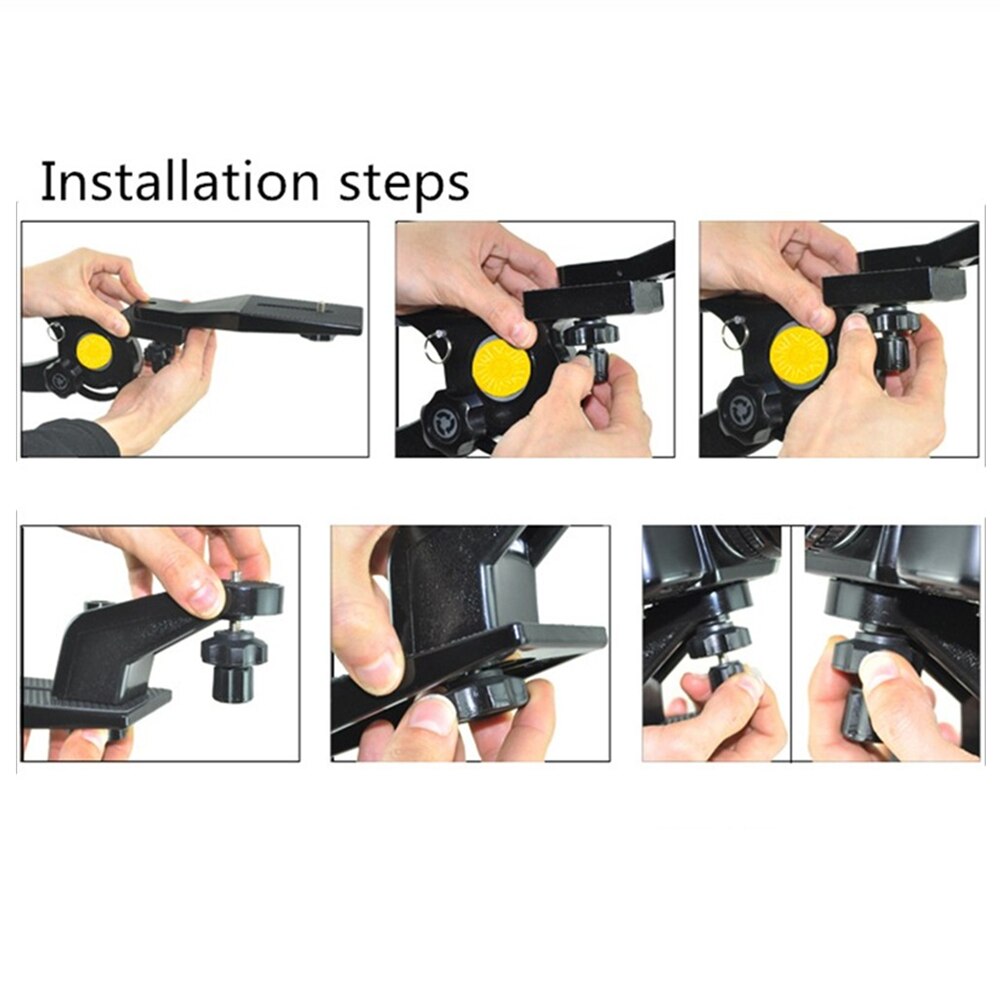 Installation steps