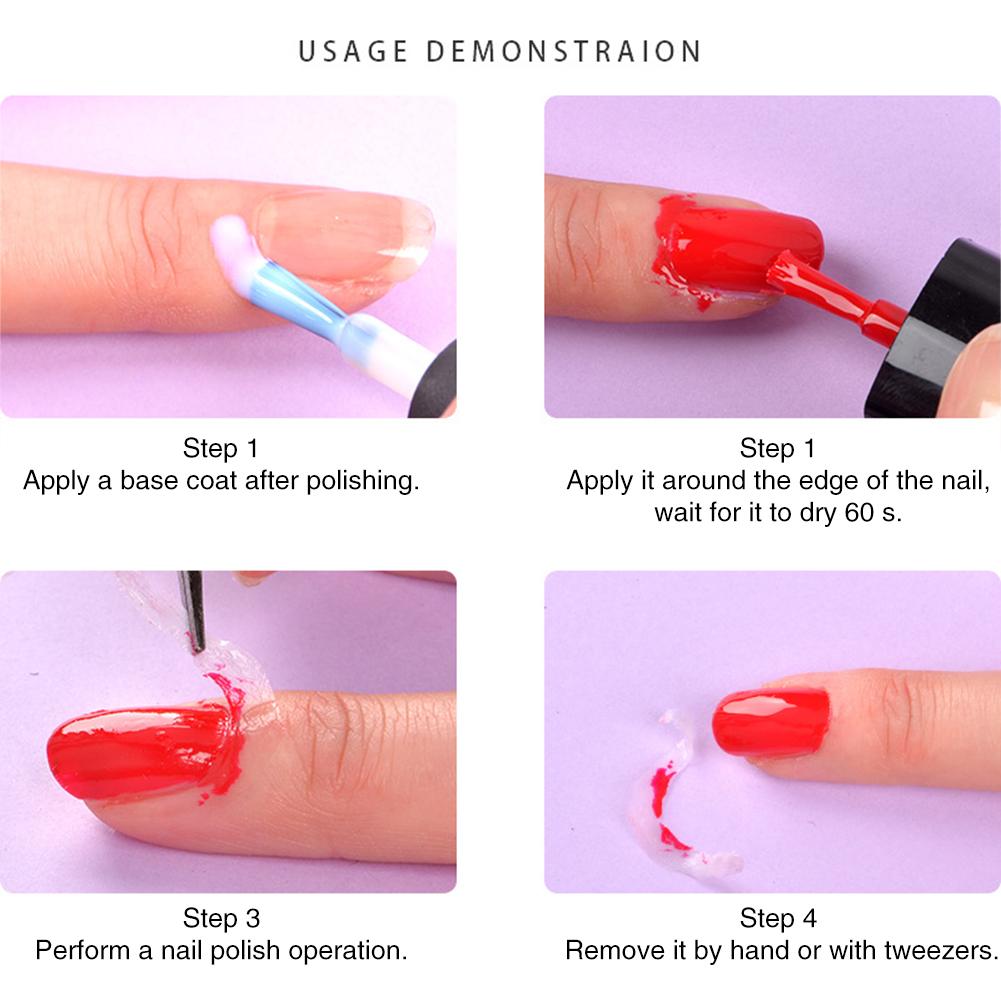 USAGE DEMONSTRAION

Step 1
Apply a base coat after polishing.

Step 1
Apply it around the edge of the nail, wait for it to dry 60 s.

Step 3
Perform a nail polish operation.

Step 4
Remove it by hand or with tweezers.