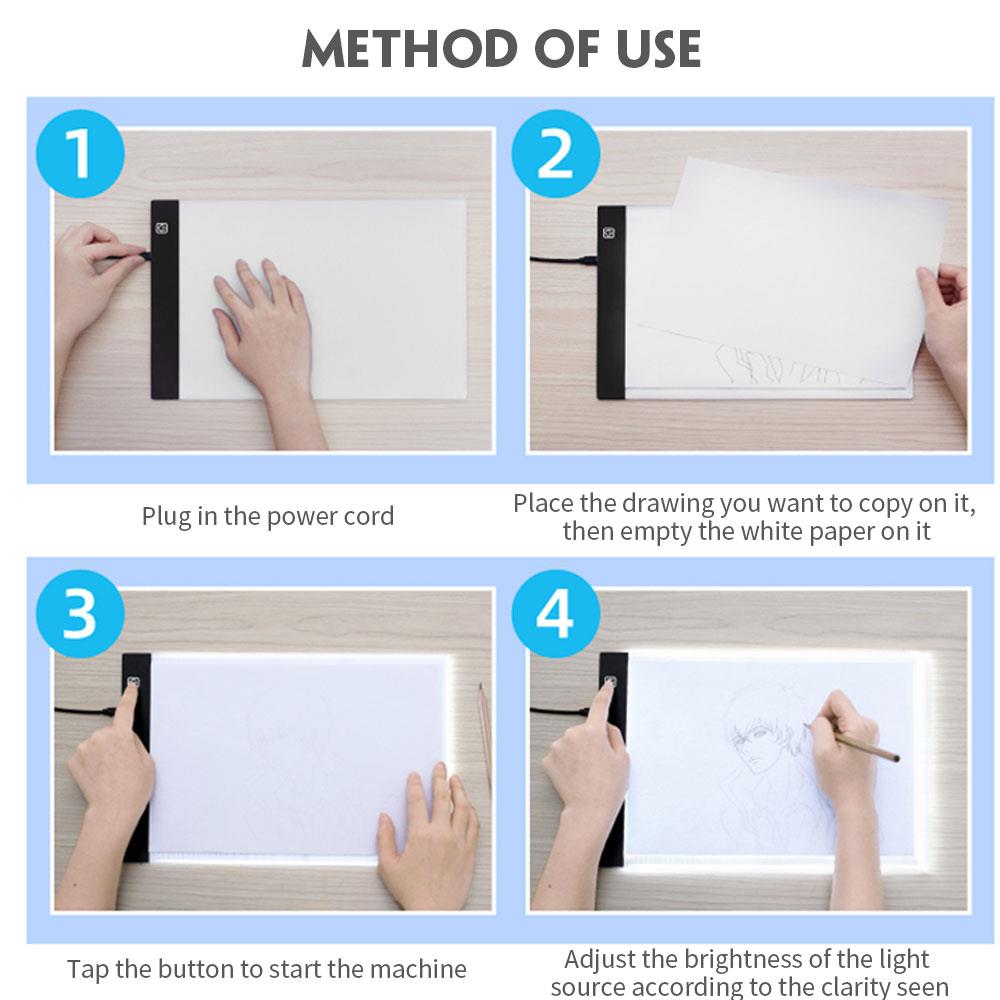 METHOD OF USE

1

Plug in the power cord

2

Place the drawing you want to copy on it, then empty the white paper on it

3

Tap the button to start the machine

4

Adjust the brightness of the light source according to the clarity seen