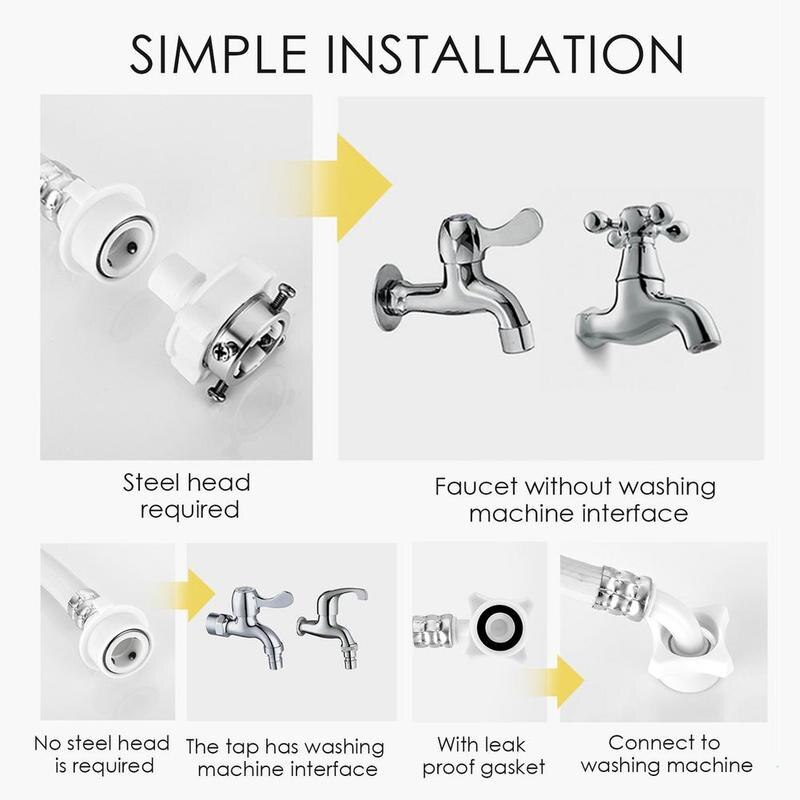 SIMPLE INSTALLATION

Steel head required

Faucet without washing machine interface

No steel head is required

The tap has washing machine interface

With leak proof gasket

Connect to washing machine