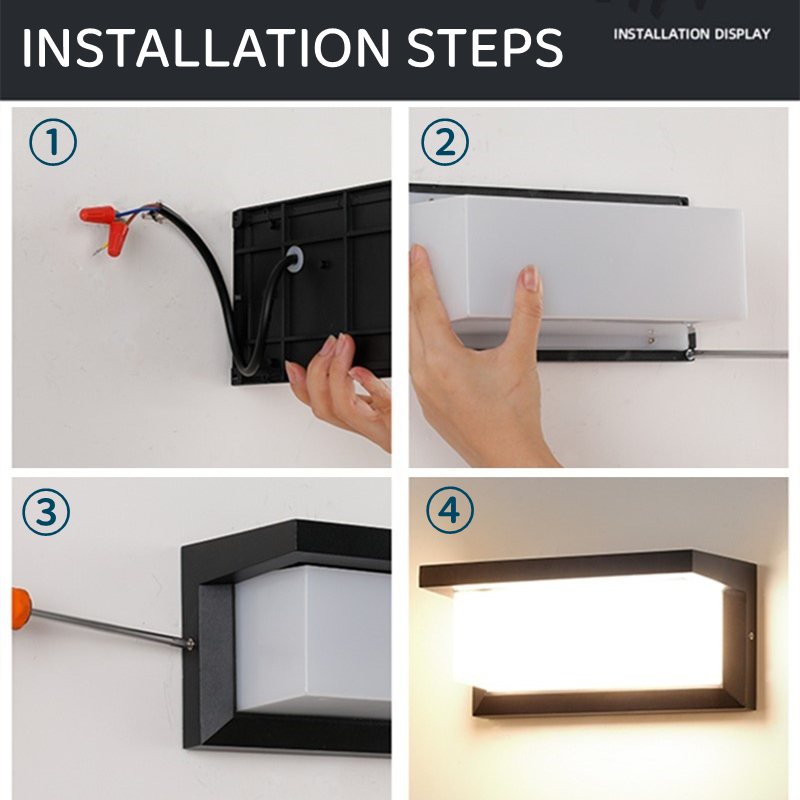 INSTALLATION STEPS

INSTALLATION DISPLAY

①

②

③

④