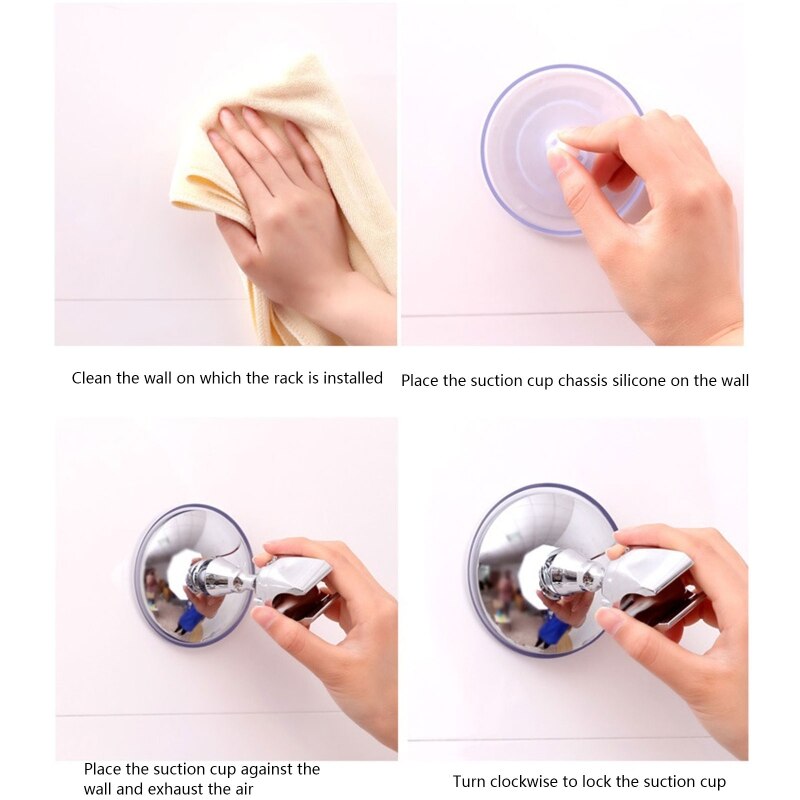 Clean the wall on which the rack is installed

Place the suction cup chassis silicone on the wall

Place the suction cup against the wall and exhaust the air

Turn clockwise to lock the suction cup