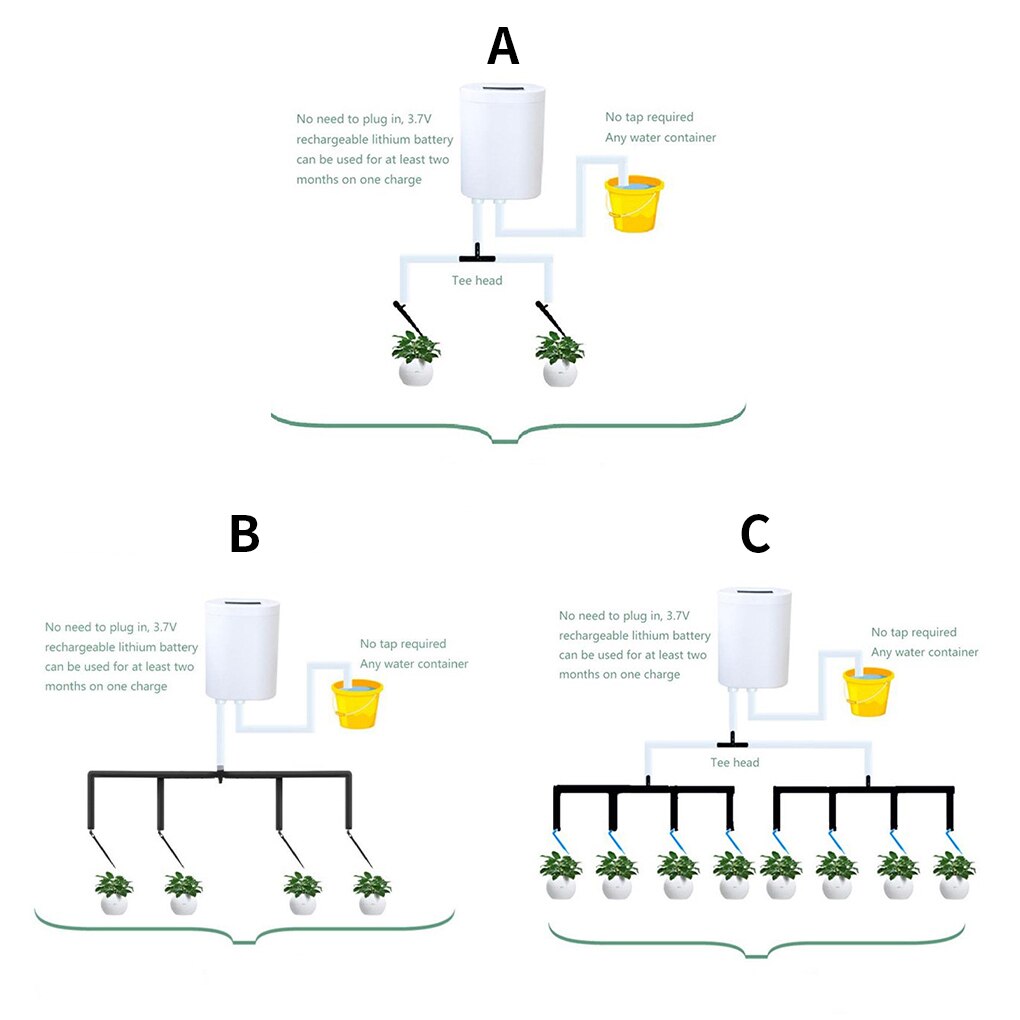 A

No need to plug in, 3.7V rechargeable lithium battery can be used for at least two months on one charge

No tap required
Any water container

Tee head

B

No need to plug in, 3.7V rechargeable lithium battery can be used for at least two months on one charge

No tap required
Any water container

C

No need to plug in, 3.7V rechargeable lithium battery can be used for at least two months on one charge

No tap required
Any water container

Tee head