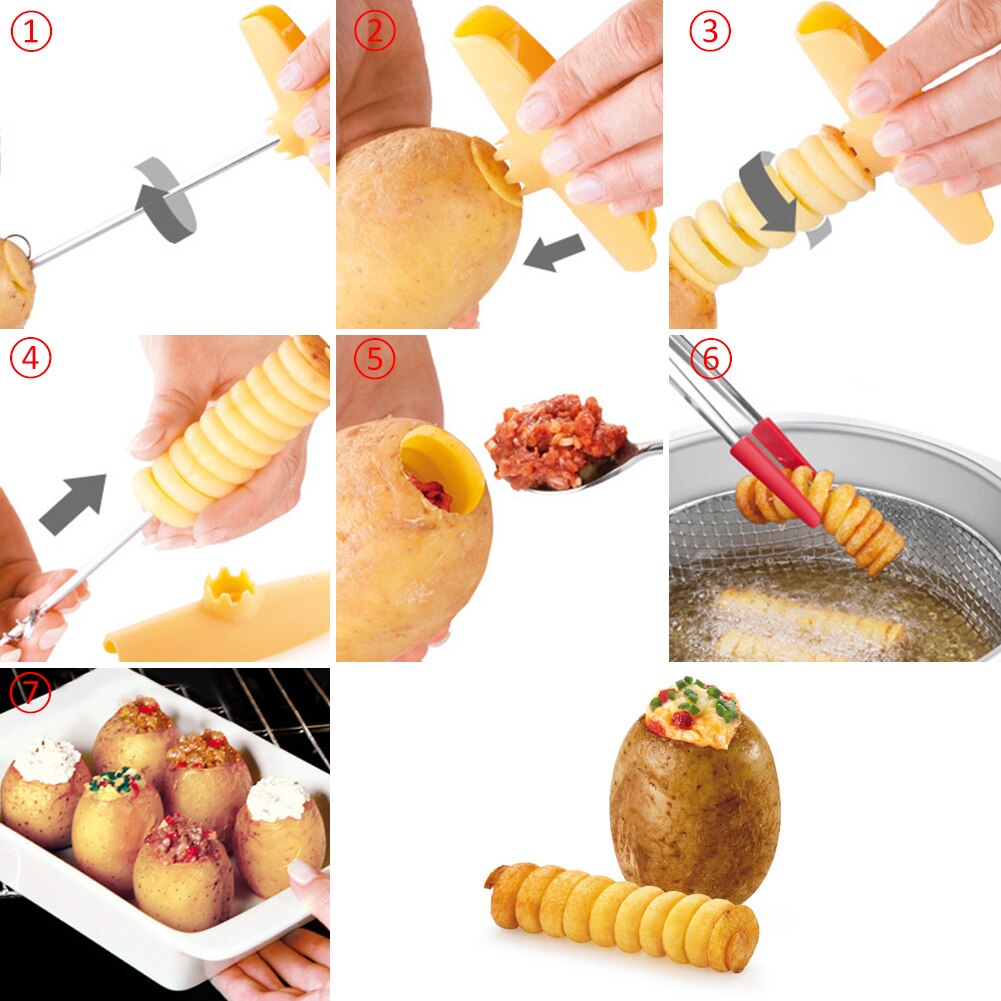 ①
②
③
④
⑤
⑥
⑦