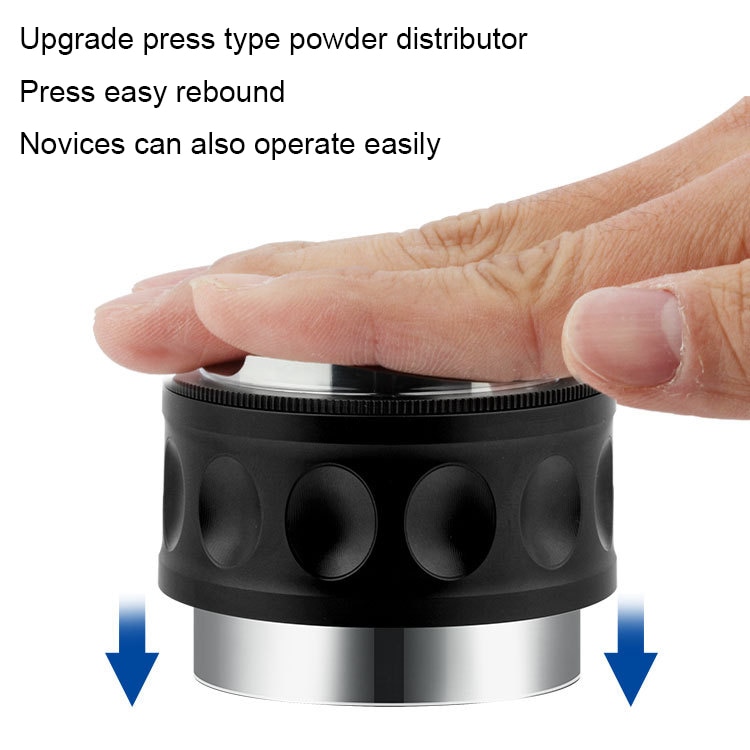 Upgrade press type powder distributor

Press easy rebound

Novices can also operate easily