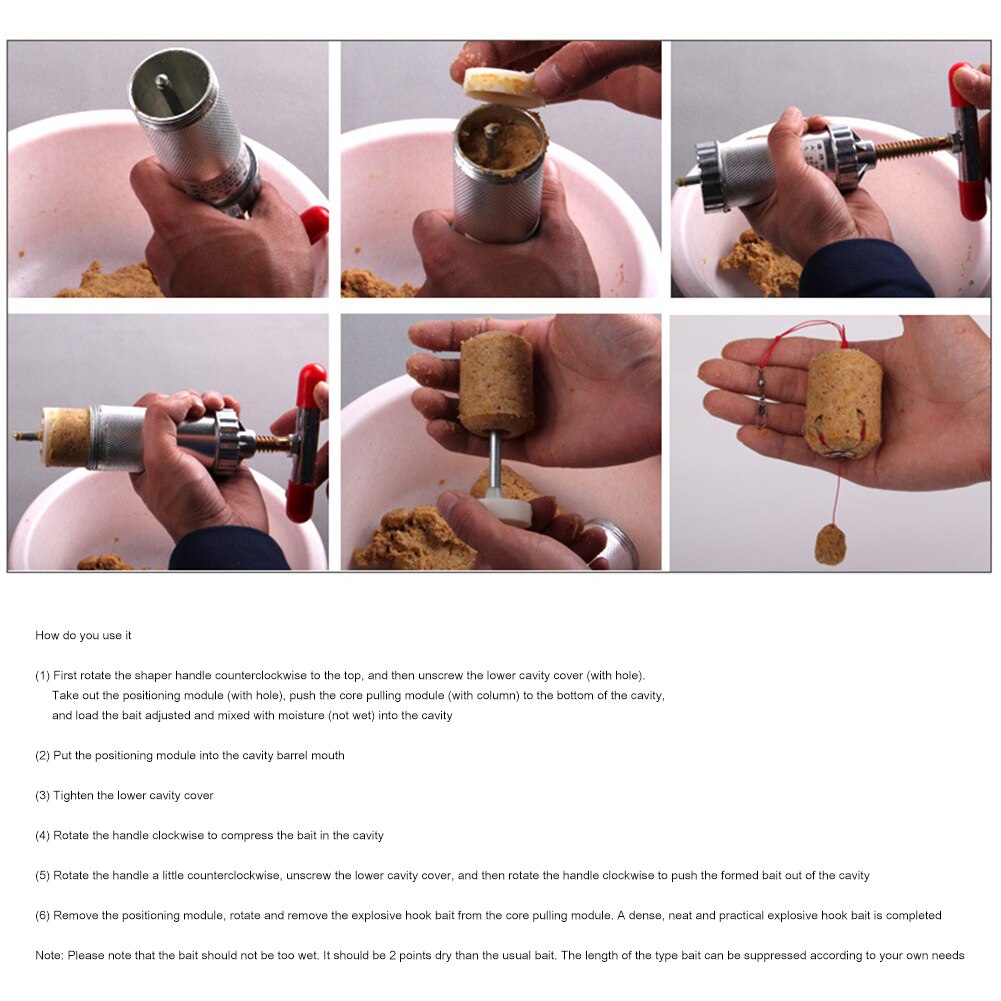 How do you use it

(1) First rotate the shaper handle counterclockwise to the top, and then unscrew the lower cavity cover (with hole). Take out the positioning module (with hole), push the core pulling module (with column) to the bottom of the cavity, and load the bait adjusted and mixed with moisture (not wet) into the cavity

(2) Put the positioning module into the cavity barrel mouth

(3) Tighten the lower cavity cover

(4) Rotate the handle clockwise to compress the bait in the cavity

(5) Rotate the handle a little counterclockwise, unscrew the lower cavity cover, and then rotate the handle clockwise to push the formed bait out of the cavity

(6) Remove the positioning module, rotate and remove the explosive hook bait from the core pulling module. A dense, neat and practical explosive hook bait is completed

Note: Please note that the bait should not be too wet. It should be 2 points dry than the usual bait. The length of the type bait can be suppressed according to your own needs