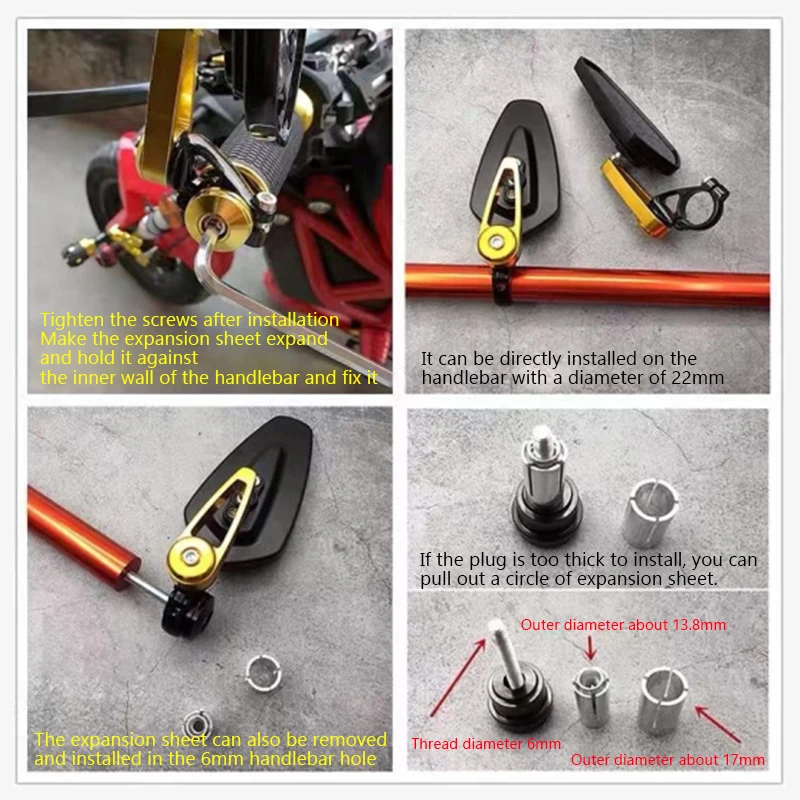 Tighten the screws after installation
Make the expansion sheet expand and hold it against the inner wall of the handlebar and fix it

It can be directly installed on the handlebar with a diameter of 22mm

The expansion sheet can also be removed and installed in the 6mm handlebar hole

If the plug is too thick to install, you can pull out a circle of expansion sheet.

Outer diameter about 13.8mm

Thread diameter 6mm

Outer diameter about 17mm