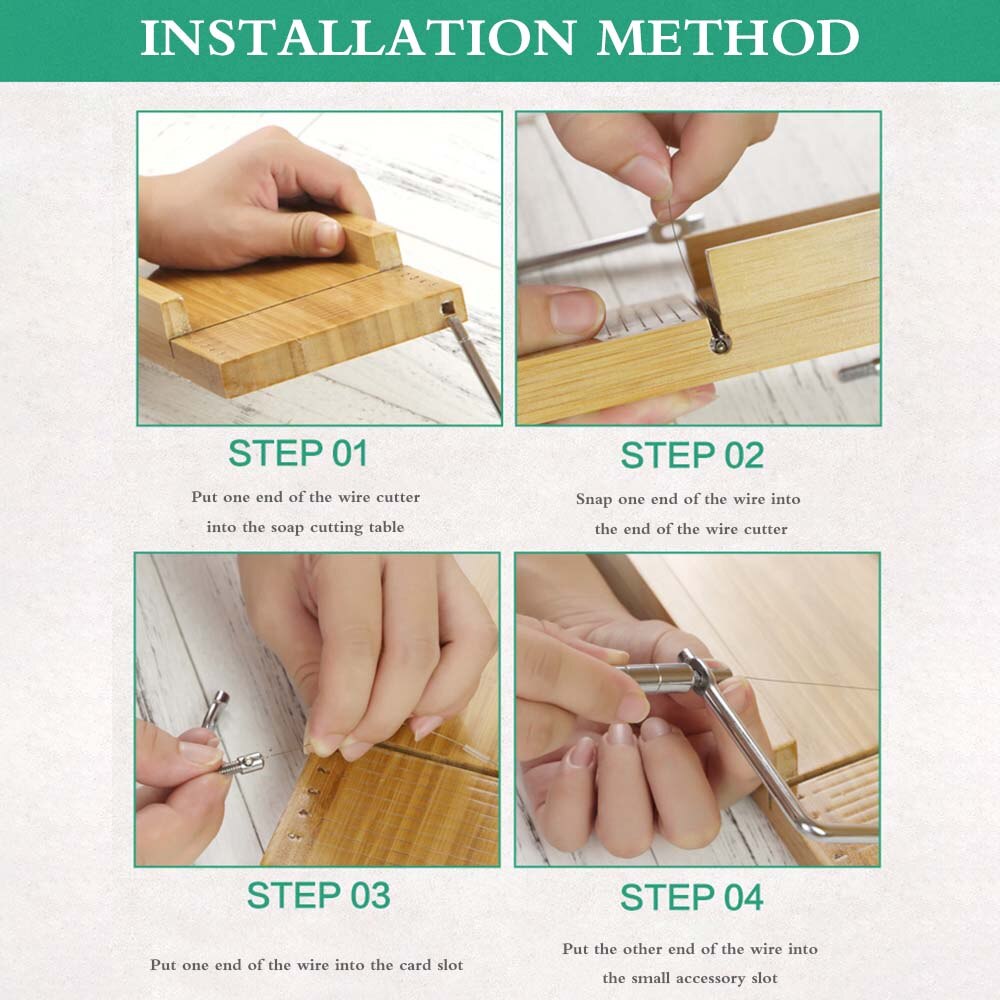 INSTALLATION METHOD

STEP 01

Put one end of the wire cutter into the soap cutting table

STEP 02

Snap one end of the wire into the end of the wire cutter

STEP 03

Put one end of the wire into the card slot

STEP 04

Put the other end of the wire into the small accessory slot