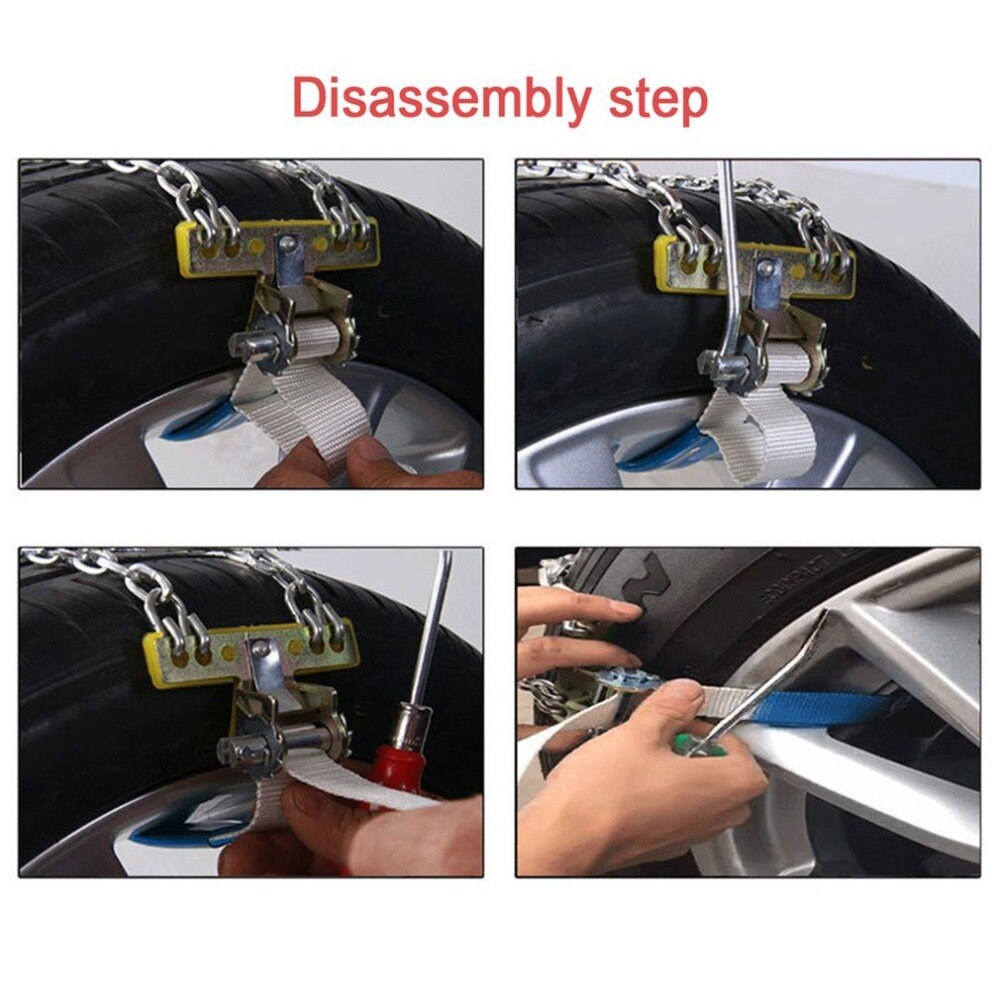 Disassembly step